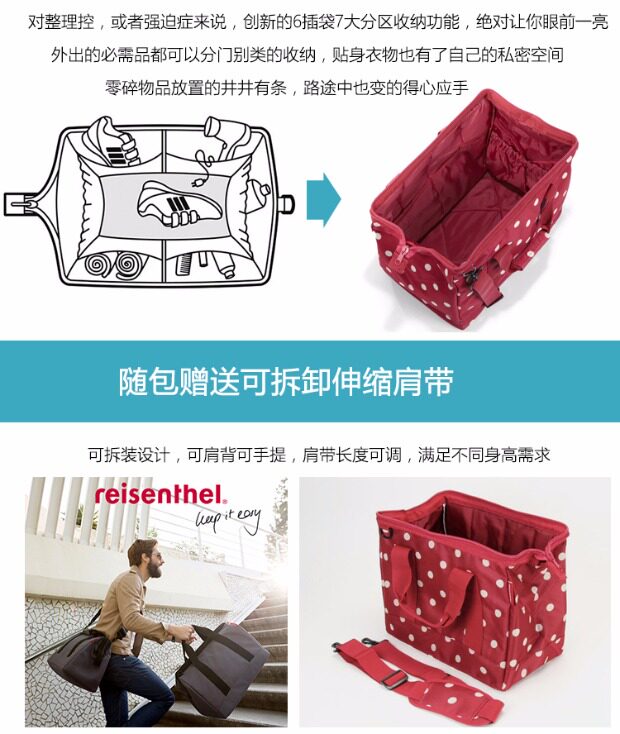 对整理控，或者强迫症来说，创新的6插袋7大分区收纳功能，绝对让你眼前一亮
外出的必需品都可以分门别类的收纳，贴身衣物也有了自己的私密空间
零碎物品放置的井井有条，路途中也变的得心应手

随包赠送可拆卸伸缩肩带

可拆装设计，可肩背可手提，肩带长度可调，满足不同身高需求

reisenthel.
keep it easy