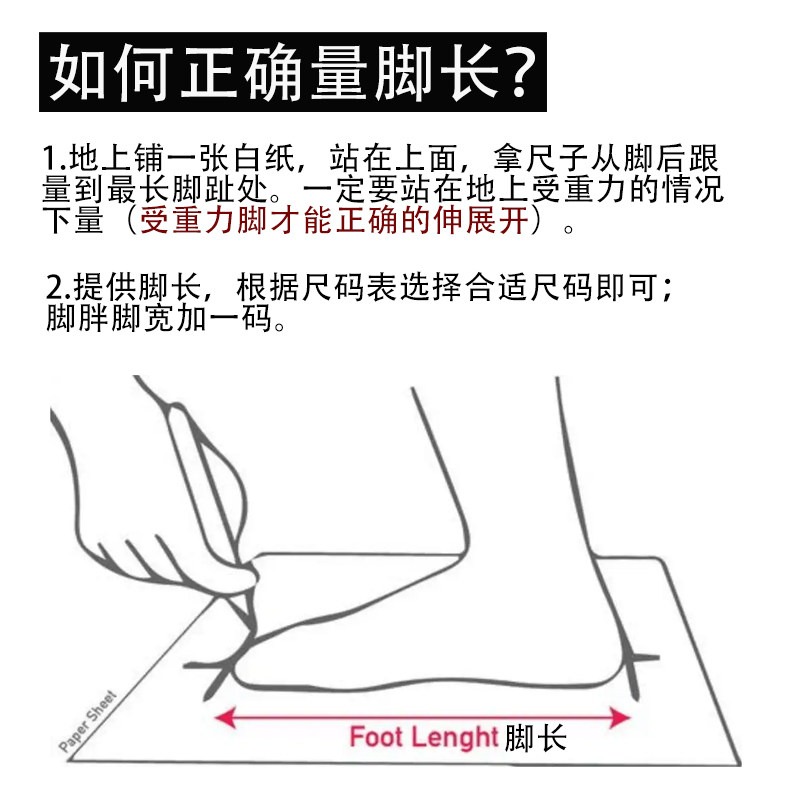 如何正确量脚长?

1.地上铺一张白纸，站在上面，拿尺子从脚后跟量到最长脚趾处。一定要站在地上受重力的情况下量（受重力脚才能正确的伸展开）。

2.提供脚长，根据尺码表选择合适尺码即可；脚胖脚宽加一码。

Paper Sheet

Foot Lenght 脚长