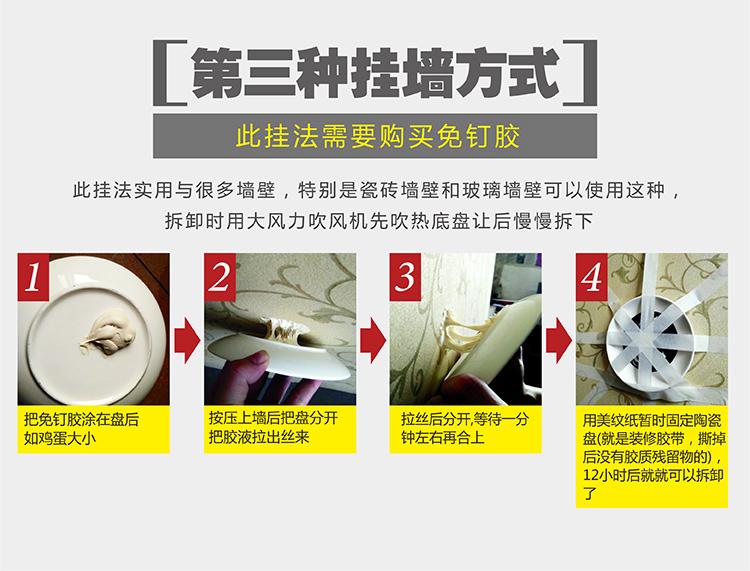 [第三种挂墙方式]

此挂法需要购买免钉胶

此挂法实用与很多墙壁，特别是瓷砖墙壁和玻璃墙壁可以使用这种，拆卸时用大风力吹风机先吹热底盘让后慢慢拆下

1
把免钉胶涂在盘后如鸡蛋大小

2
按压上墙后把盘分开把胶液拉出丝来

3
拉丝后分开,等待一分钟左右再合上

4
用美纹纸暂时固定陶瓷盘(就是装修胶带，撕掉后没有胶质残留物的)，12小时后就就可以拆卸了