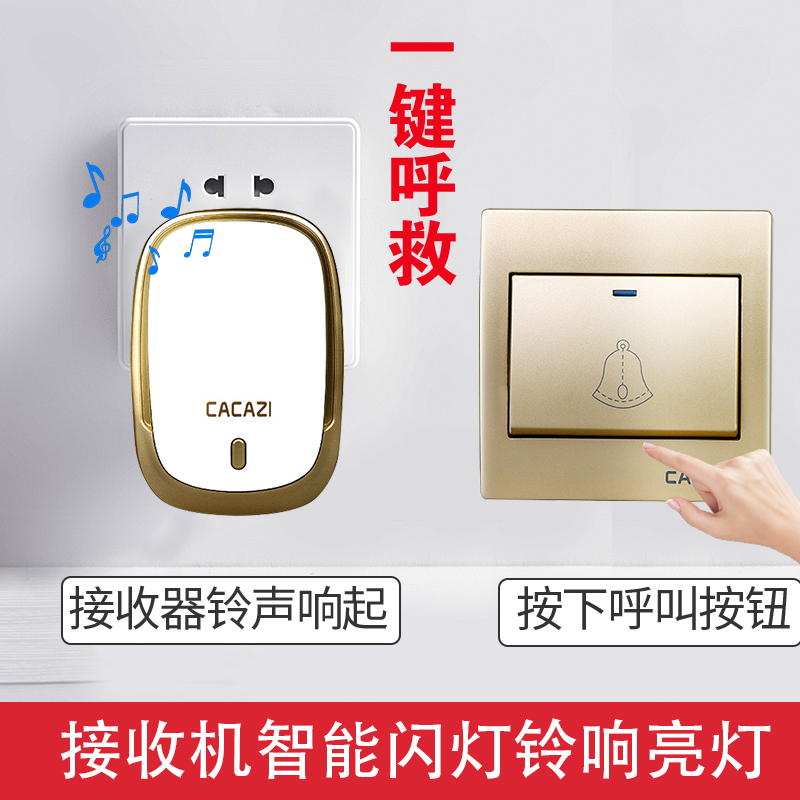 一键呼救

CACAZI

CA

接收器铃声响起

按下呼叫按钮

接收机智能闪灯铃响亮灯