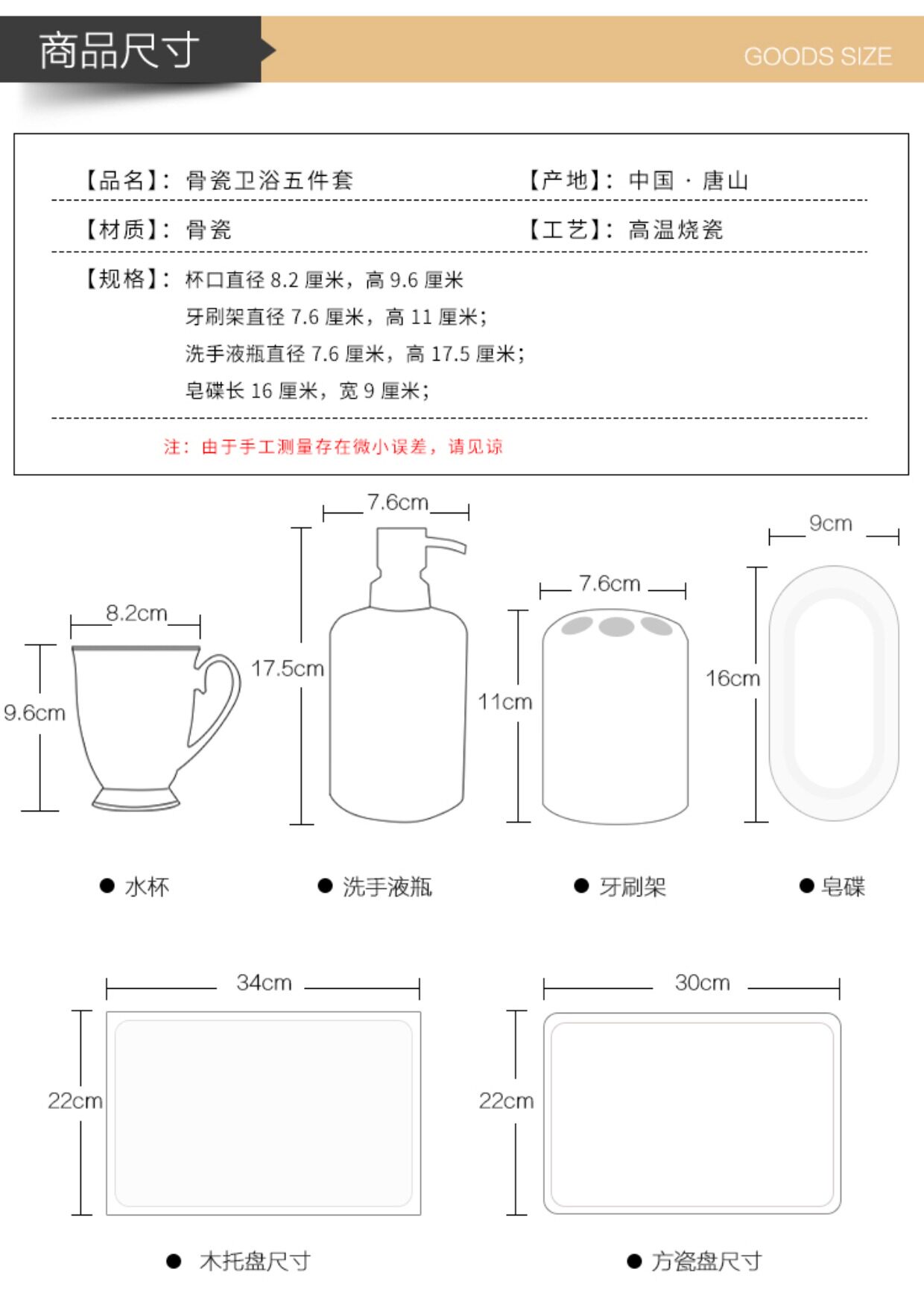 商品尺寸

GOODS SIZE

【品名】：骨瓷卫浴五件套　　【产地】：中国 · 唐山

【材质】：骨瓷　　【工艺】：高温烧瓷

【规格】：杯口直径 8.2 厘米，高 9.6 厘米
牙刷架直径 7.6 厘米，高 11 厘米；
洗手液瓶直径 7.6 厘米，高 17.5 厘米；
皂碟长 16 厘米，宽 9 厘米；

注：由于手工测量存在微小误差，请见谅

8.2cm
9.6cm
7.6cm
17.5cm
7.6cm
11cm
9cm
16cm

● 水杯
● 洗手液瓶
● 牙刷架
● 皂碟

34cm
22cm
30cm
22cm

● 木托盘尺寸
● 方瓷盘尺寸