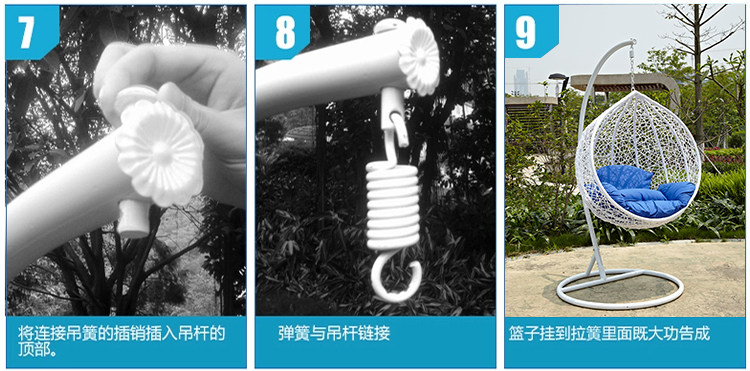 7

将连接吊簧的插销插入吊杆的顶部。

8

弹簧与吊杆链接

9

篮子挂到拉簧里面既大功告成