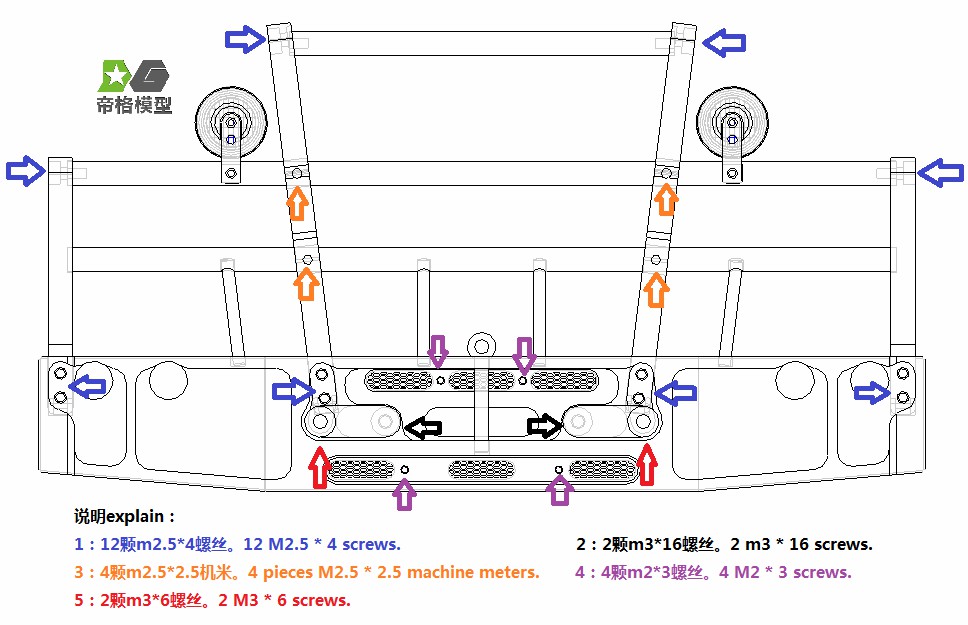 帝格模型

说明explain：

1：12颗m2.5*4螺丝。12 M2.5 * 4 screws.

2：2颗m3*16螺丝。2 m3 * 16 screws.

3：4颗m2.5*2.5机米。4 pieces M2.5 * 2.5 machine meters.

4：4颗m2*3螺丝。4 M2 * 3 screws.

5：2颗m3*6螺丝。2 M3 * 6 screws.