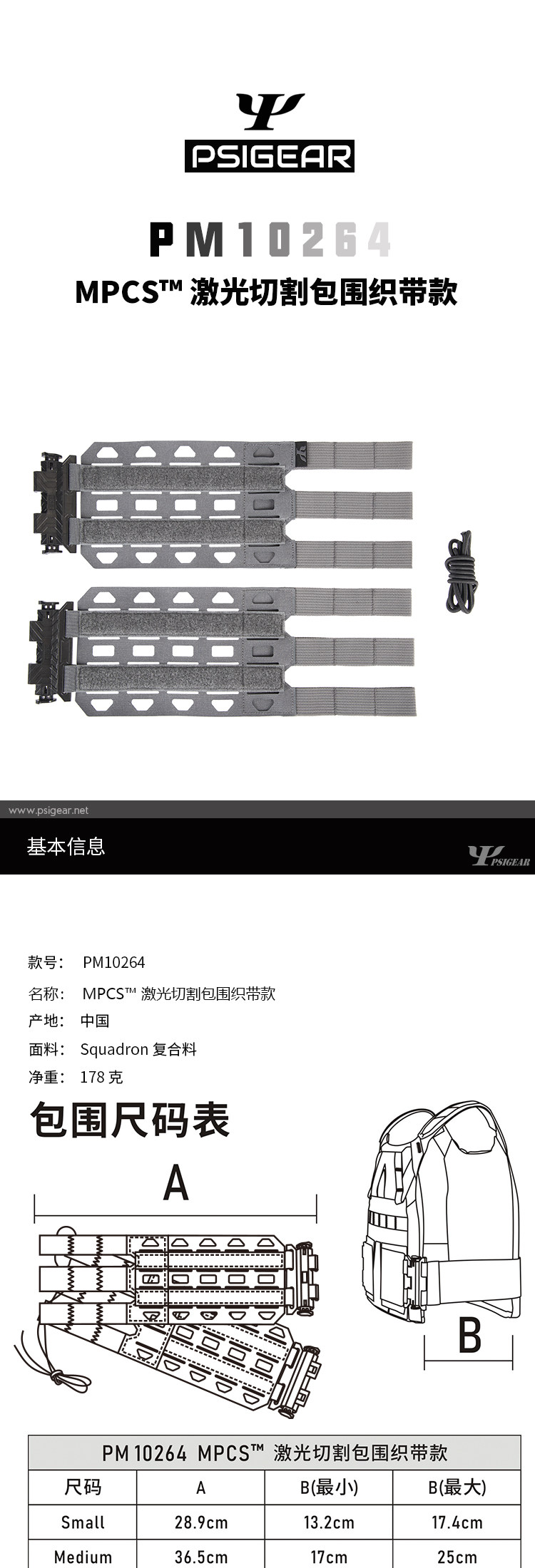 PSIGEAR

PM10264

MPCS™ 激光切割包围织带款

www.psigear.net

基本信息

PSIGEAR

款号： PM10264

名称： MPCS™ 激光切割包围织带款

产地： 中国

面料： Squadron 复合料

净重： 178 克

包围尺码表

A

B

| PM 10264 MPCS™ 激光切割包围织带款 | | | |
|---|---|---|---|
| 尺码 | A | B(最小) | B(最大) |
| Small | 28.9cm | 13.2cm | 17.4cm |
| Medium | 36.5cm | 17cm | 25cm |