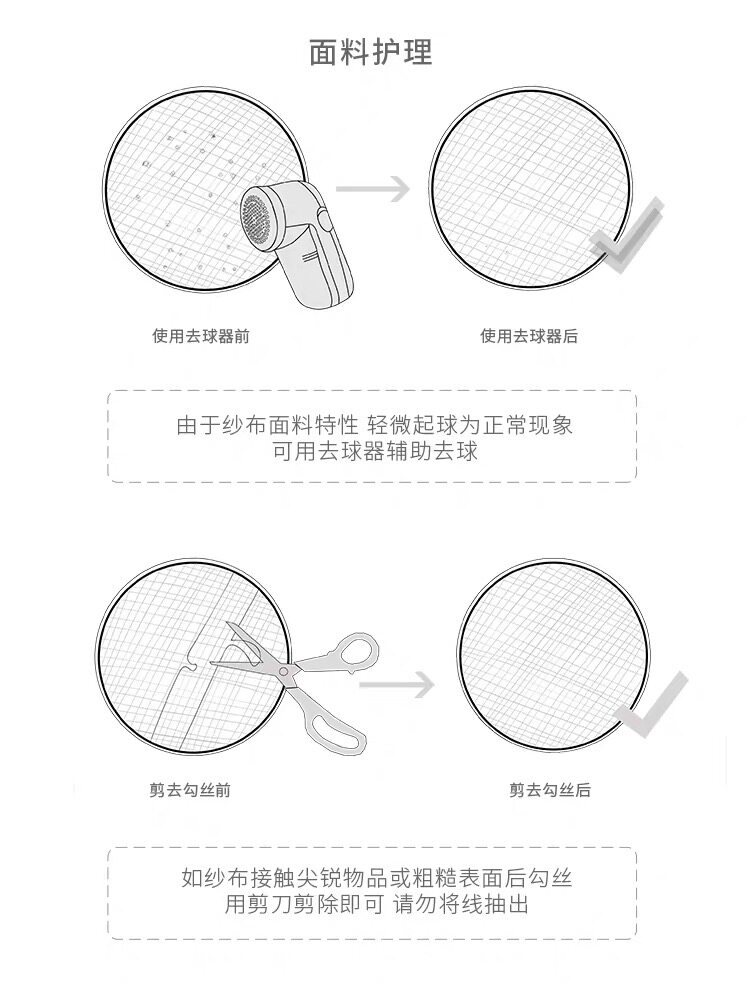 面料护理

使用去球器前

使用去球器后

由于纱布面料特性 轻微起球为正常现象
可用去球器辅助去球

剪去勾丝前

剪去勾丝后

如纱布接触尖锐物品或粗糙表面后勾丝
用剪刀剪除即可 请勿将线抽出