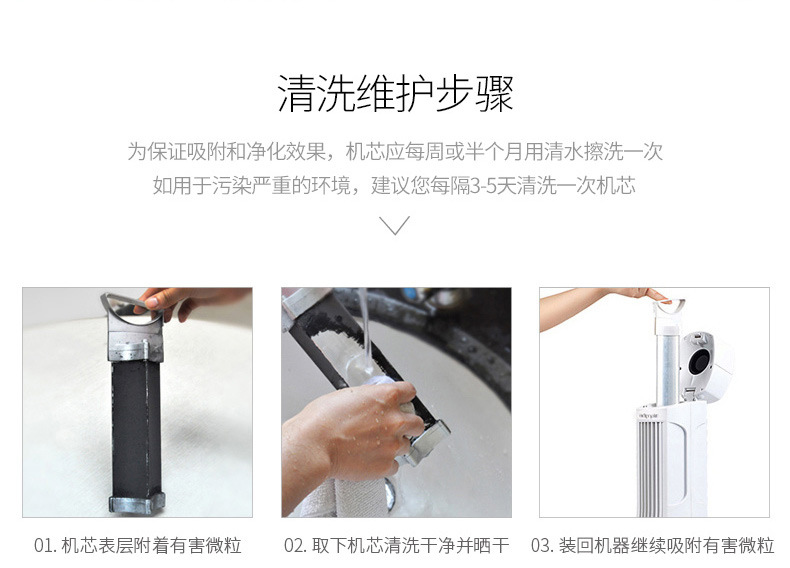 清洗维护步骤

为保证吸附和净化效果，机芯应每周或半个月用清水擦洗一次
如用于污染严重的环境，建议您每隔3-5天清洗一次机芯

01. 机芯表层附着有害微粒

02. 取下机芯清洗干净并晒干

03. 装回机器继续吸附有害微粒