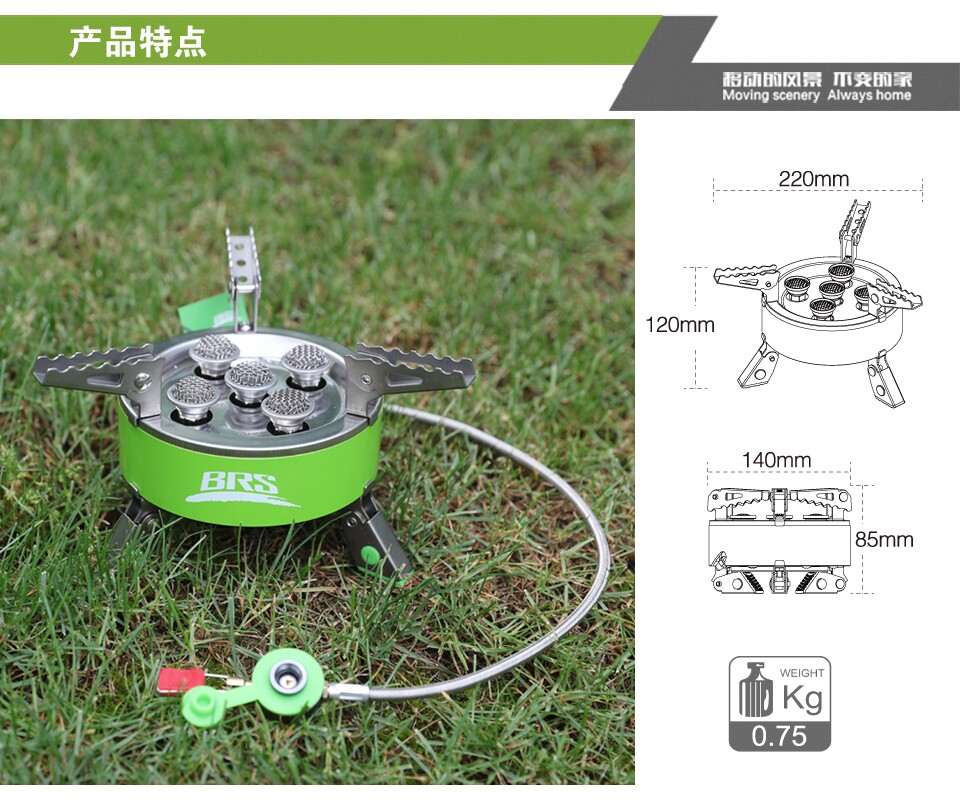 产品特点

移动的风景 不变的家
Moving scenery Always home

BRS

220mm

120mm

140mm

85mm

WEIGHT
Kg
0.75