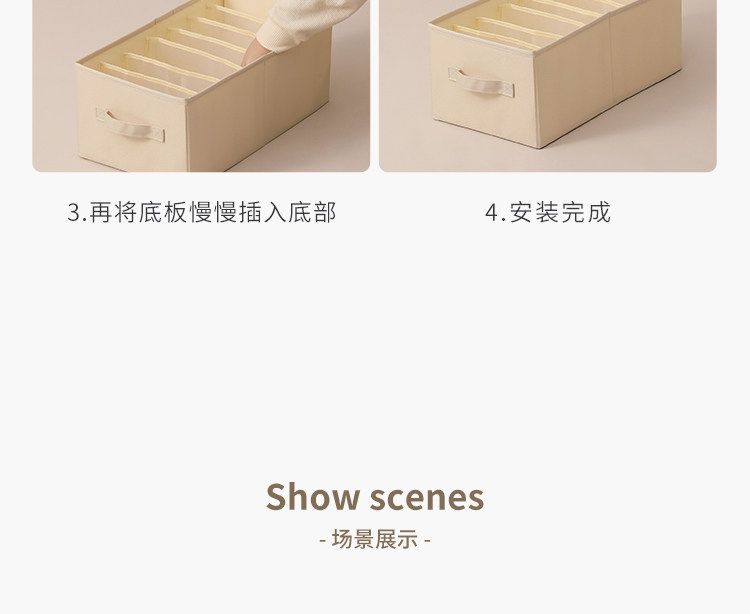 3.再将底板慢慢插入底部

4.安装完成

Show scenes

- 场景展示 -