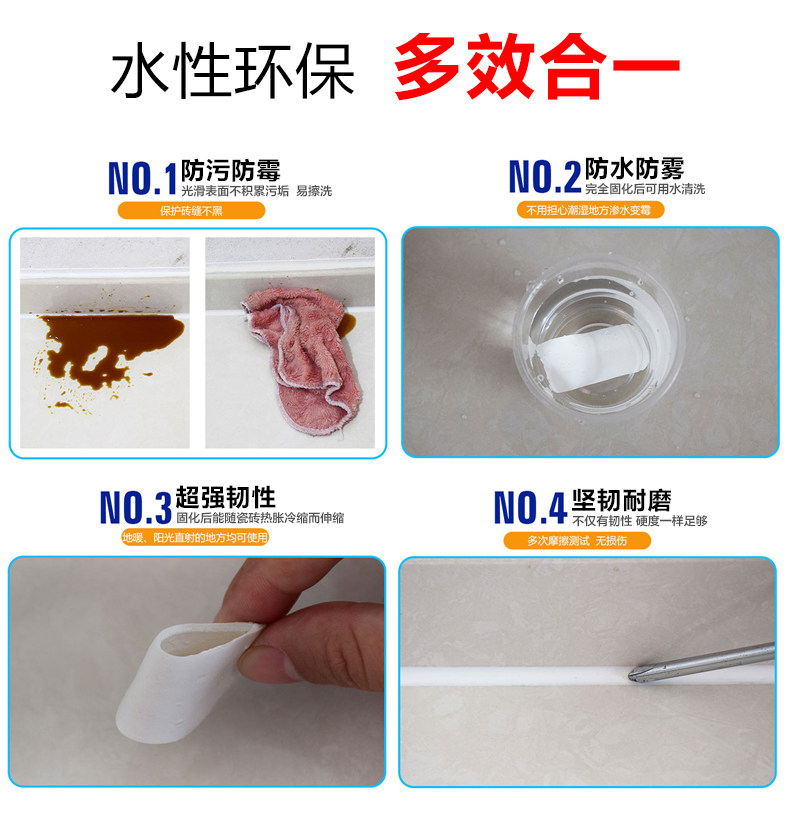 水性环保 多效合一

NO.1 防污防霉
光滑表面不积累污垢 易擦洗
保护砖缝不黑

NO.2 防水防雾
完全固化后可用水清洗
不用担心潮湿地方渗水变霉

NO.3 超强韧性
固化后能随瓷砖热胀冷缩而伸缩
地暖、阳光直射的地方均可使用

NO.4 坚韧耐磨
不仅有韧性 硬度一样足够
多次摩擦测试 无损伤