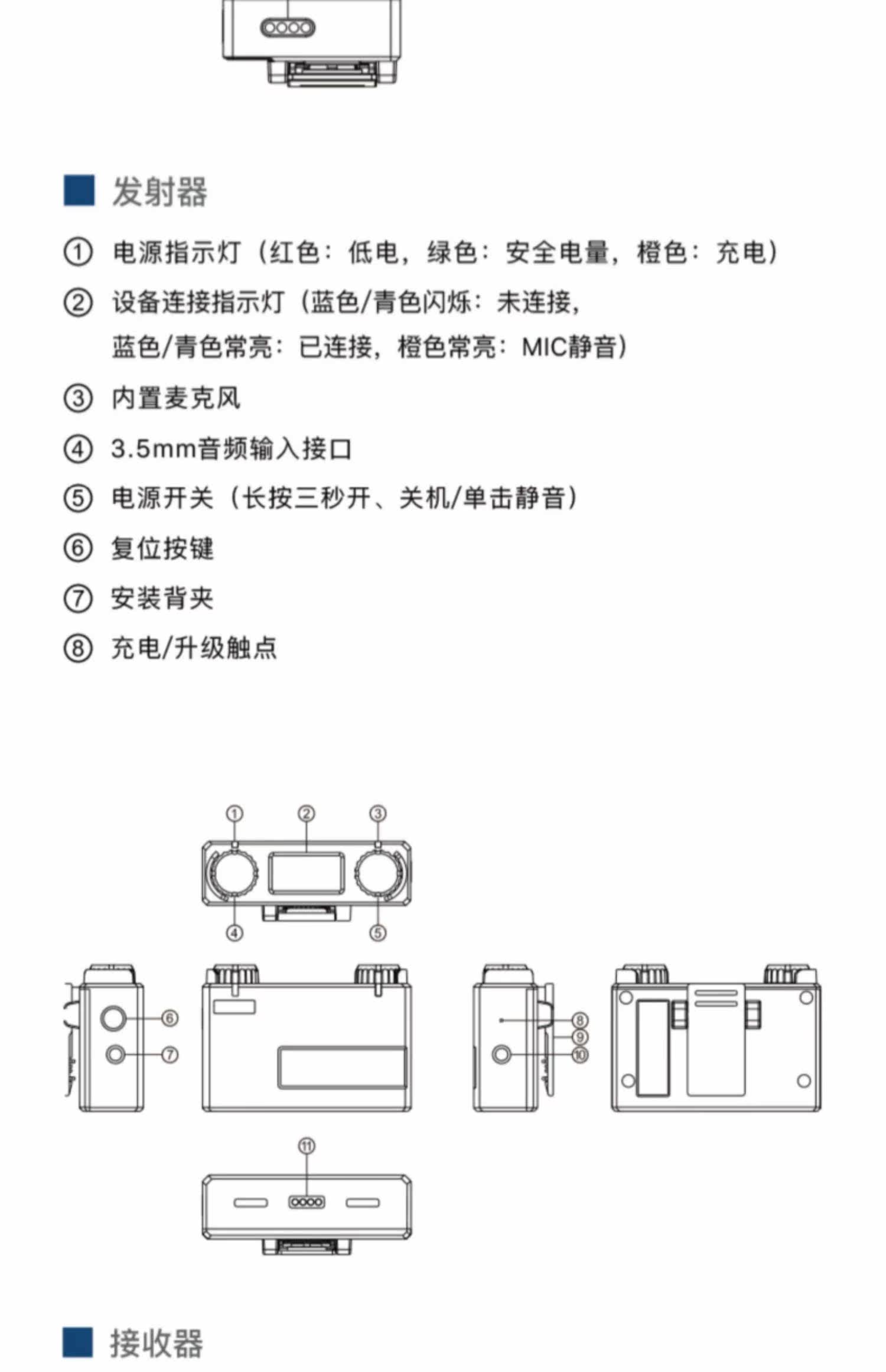 发射器

① 电源指示灯（红色：低电，绿色：安全电量，橙色：充电）

② 设备连接指示灯（蓝色/青色闪烁：未连接，蓝色/青色常亮：已连接，橙色常亮：MIC静音）

③ 内置麦克风

④ 3.5mm音频输入接口

⑤ 电源开关（长按三秒开、关机/单击静音）

⑥ 复位按键

⑦ 安装背夹

⑧ 充电/升级触点

①
②
③
④
⑤
⑥
⑦
⑧
⑨
⑩
⑪

接收器