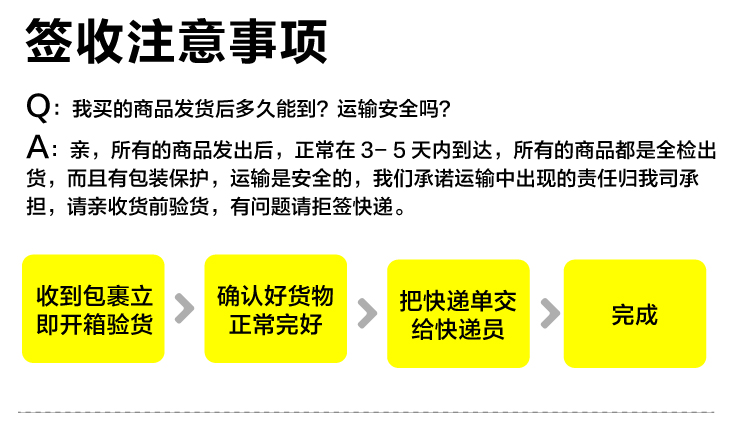 签收注意事项

Q：我买的商品发货后多久能到？运输安全吗？

A：亲，所有的商品发出后，正常在3-5天内到达，所有的商品都是全检出货，而且有包装保护，运输是安全的，我们承诺运输中出现的责任归我司承担，请亲收货前验货，有问题请拒签快递。

收到包裹立即开箱验货

确认好货物正常完好

把快递单交给快递员

完成