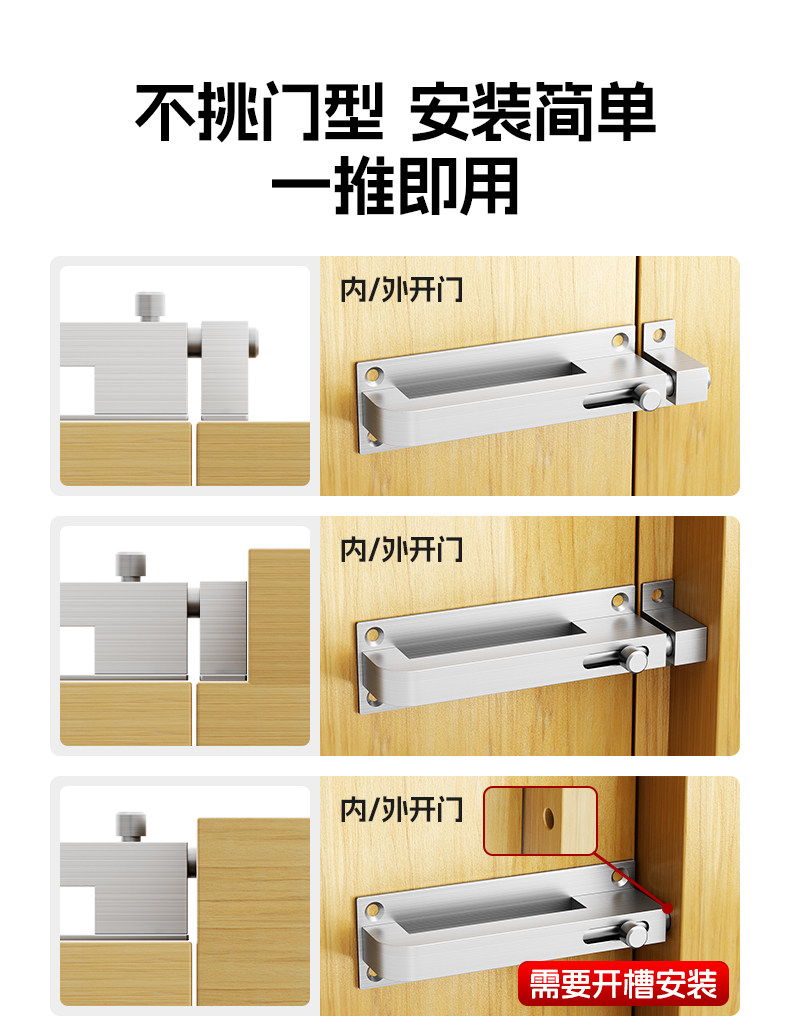 不挑门型 安装简单
一推即用

内/外开门

内/外开门

内/外开门

需要开槽安装