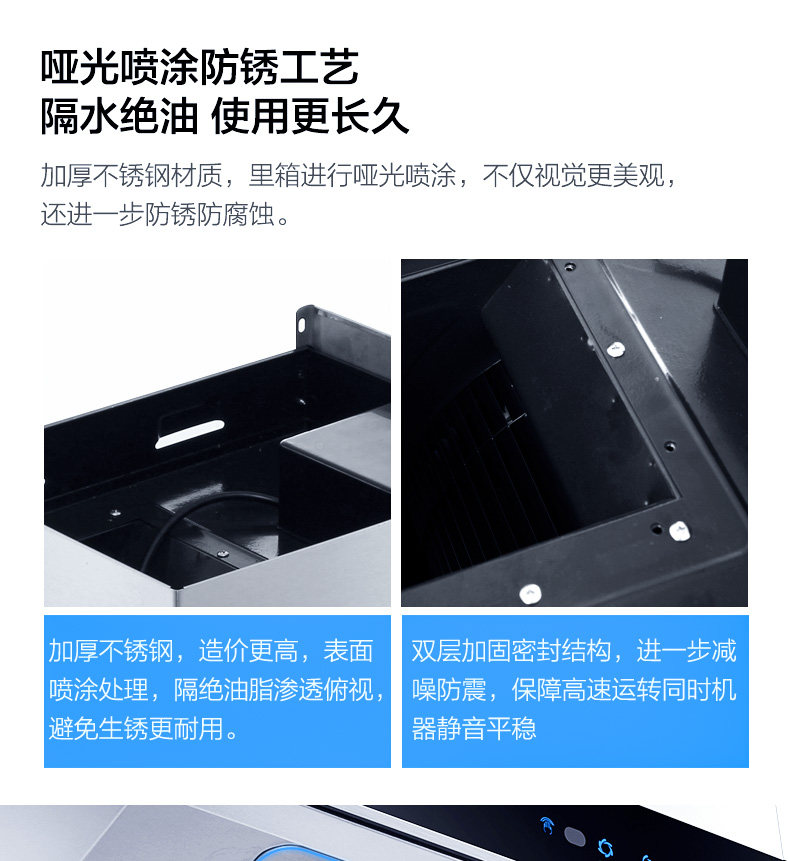 哑光喷涂防锈工艺
隔水绝油 使用更长久

加厚不锈钢材质，里箱进行哑光喷涂，不仅视觉更美观，还进一步防锈防腐蚀。

加厚不锈钢，造价更高，表面喷涂处理，隔绝油脂渗透俯视，避免生锈更耐用。

双层加固密封结构，进一步减噪防震，保障高速运转同时机器静音平稳