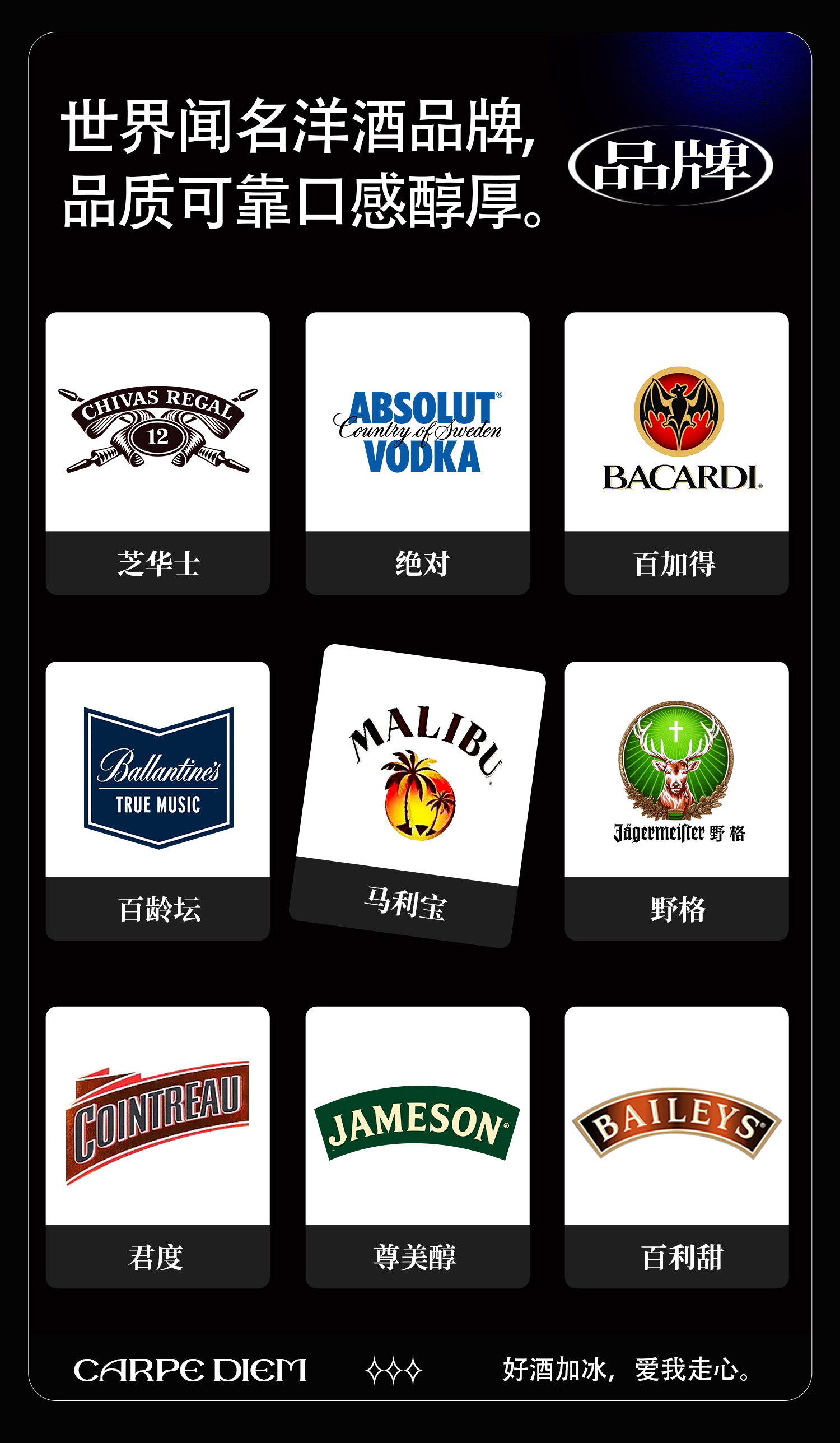 世界闻名洋酒品牌,
品质可靠口感醇厚。

品牌

CHIVAS REGAL
12

芝华士

ABSOLUT
Country of Sweden
VODKA

绝对

BACARDI

百加得

Ballantine's
TRUE MUSIC

百龄坛

MALIBU

马利宝

Jägermeister 野格

野格

COINTREAU

君度

JAMESON

尊美醇

BAILEYS

百利甜

CARPE DIEM

好酒加冰,爱我走心。