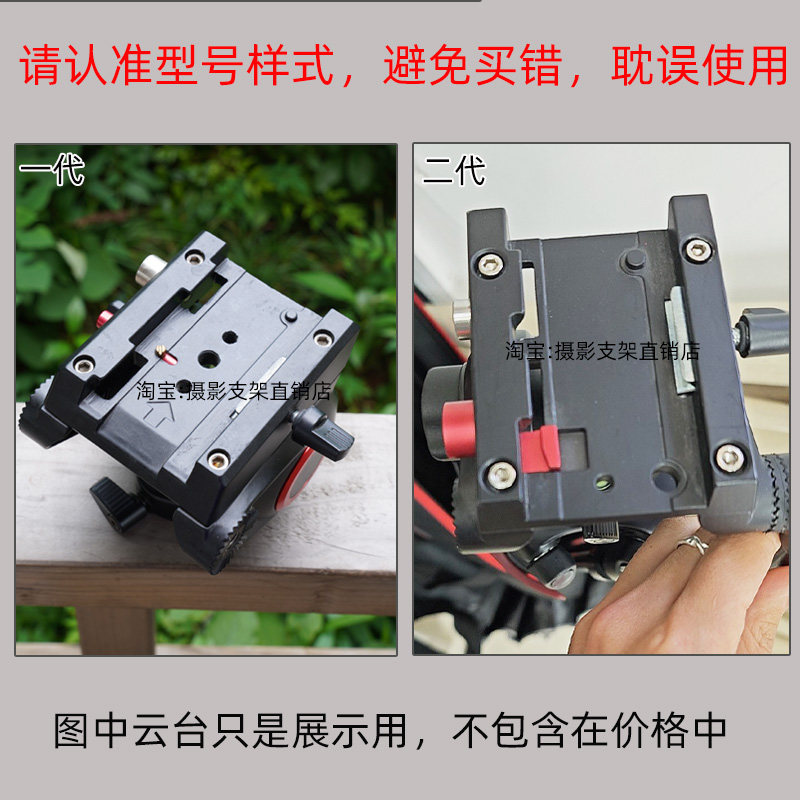 请认准型号样式，避免买错，耽误使用

一代

淘宝:摄影支架直销店

二代

淘宝:摄影支架直销店

图中云台只是展示用，不包含在价格中