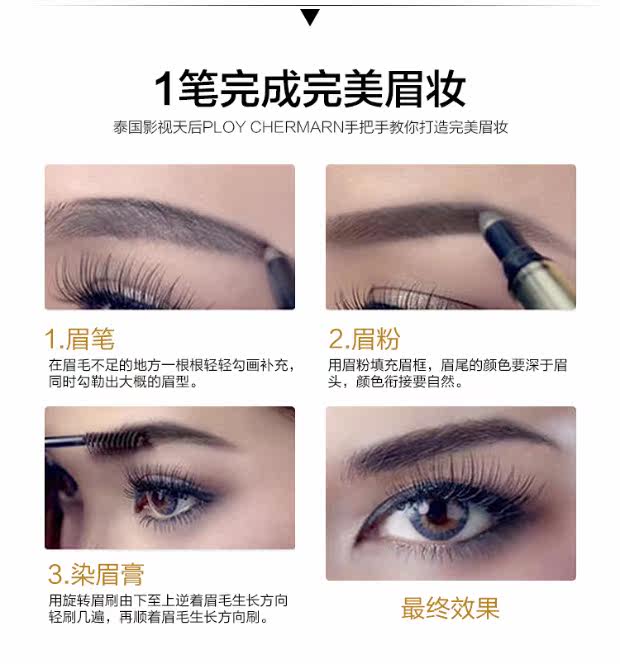 1笔完成完美眉妆

泰国影视天后PLOY CHERMARN手把手教你打造完美眉妆

1.眉笔

在眉毛不足的地方一根根轻轻勾画补充，同时勾勒出大概的眉型。

2.眉粉

用眉粉填充眉框，眉尾的颜色要深于眉头，颜色衔接要自然。

3.染眉膏

用旋转眉刷由下至上逆着眉毛生长方向轻刷几遍，再顺着眉毛生长方向刷。

最终效果