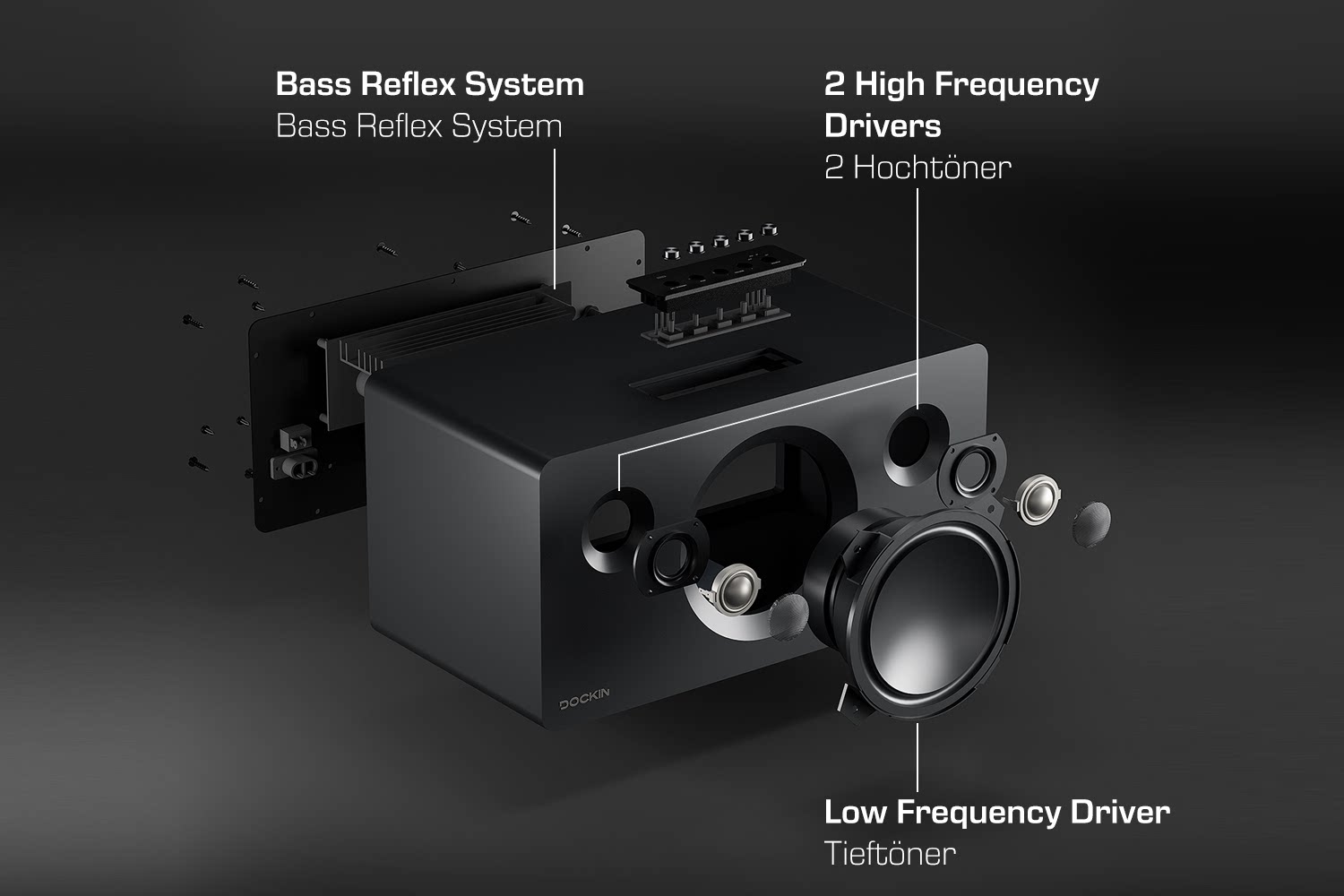 Bass Reflex System
Bass Reflex System

2 High Frequency Drivers
2 Hochtöner

DOCKIN

Low Frequency Driver
Tieftöner