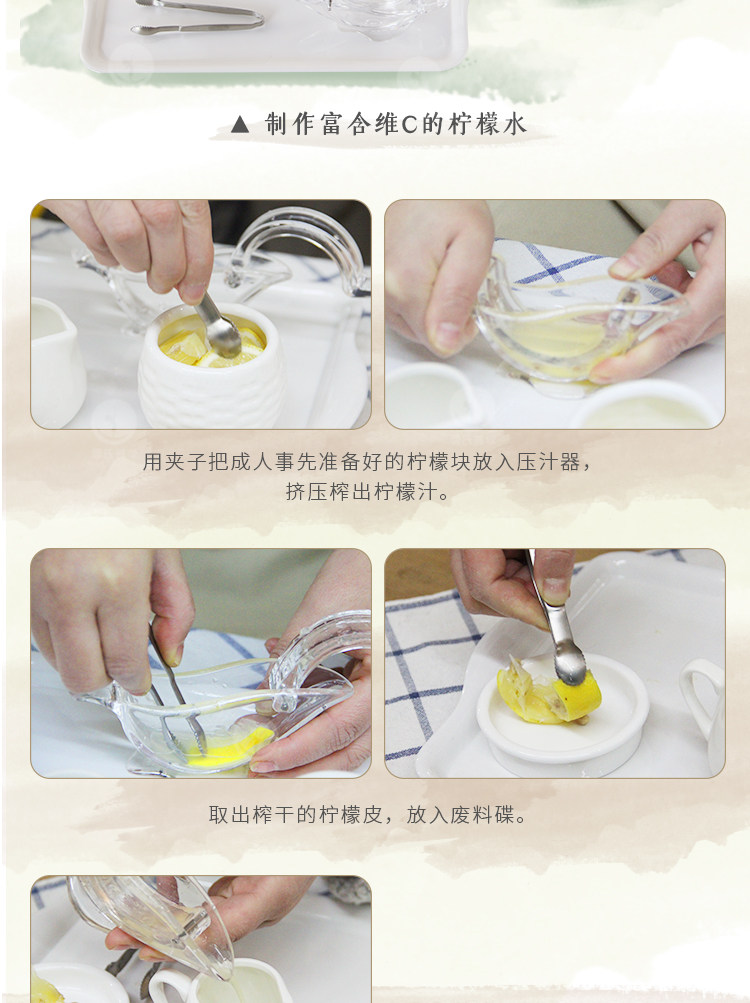 ▲ 制作富含维C的柠檬水

用夹子把成人事先准备好的柠檬块放入压汁器，挤压榨出柠檬汁。

取出榨干的柠檬皮，放入废料碟。