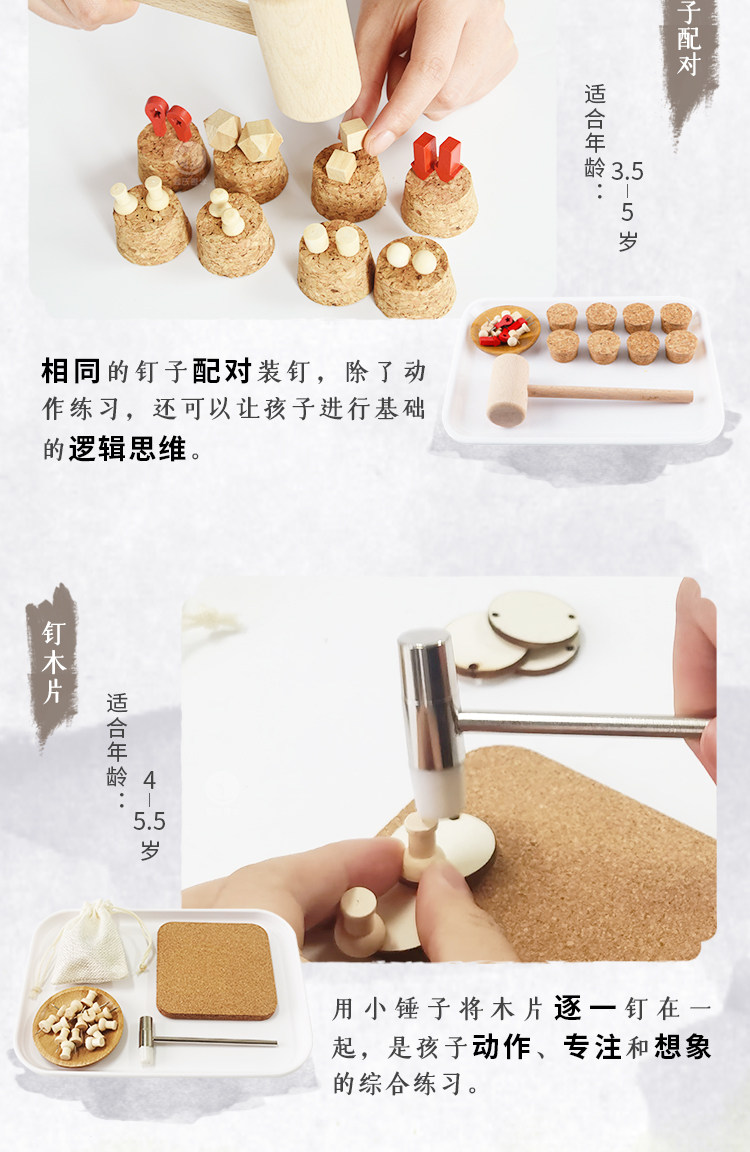 子配对

适合年龄：3.5—5岁

相同的钉子配对装钉，除了动作练习，还可以让孩子进行基础的逻辑思维。

钉木片

适合年龄：4—5.5岁

用小锤子将木片逐一钉在一起，是孩子动作、专注和想象的综合练习。