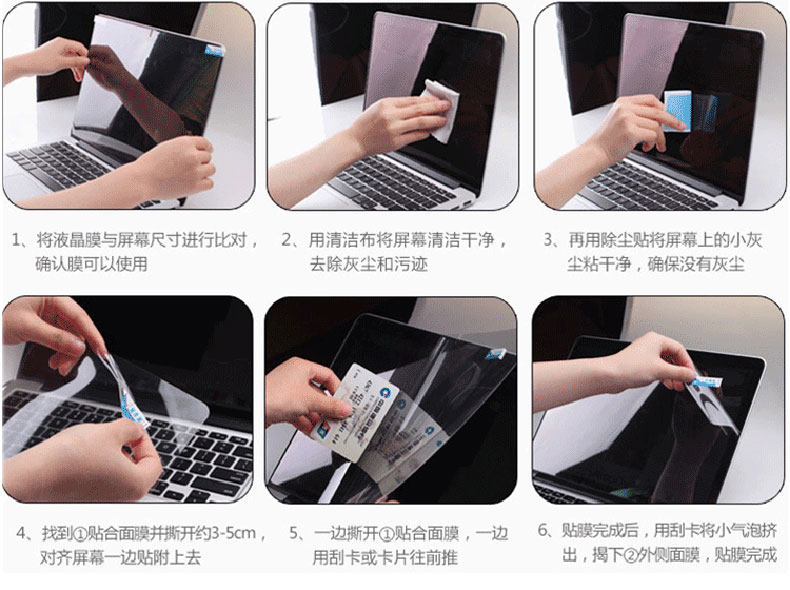 1、将液晶膜与屏幕尺寸进行比对，确认膜可以使用

2、用清洁布将屏幕清洁干净，去除灰尘和污迹

3、再用除尘贴将屏幕上的小灰尘粘干净，确保没有灰尘

4、找到①贴合面膜并撕开约3-5cm，对齐屏幕一边贴附上去

5、一边撕开①贴合面膜，一边用刮卡或卡片往前推

6、贴膜完成后，用刮卡将小气泡挤出，揭下②外侧面膜，贴膜完成