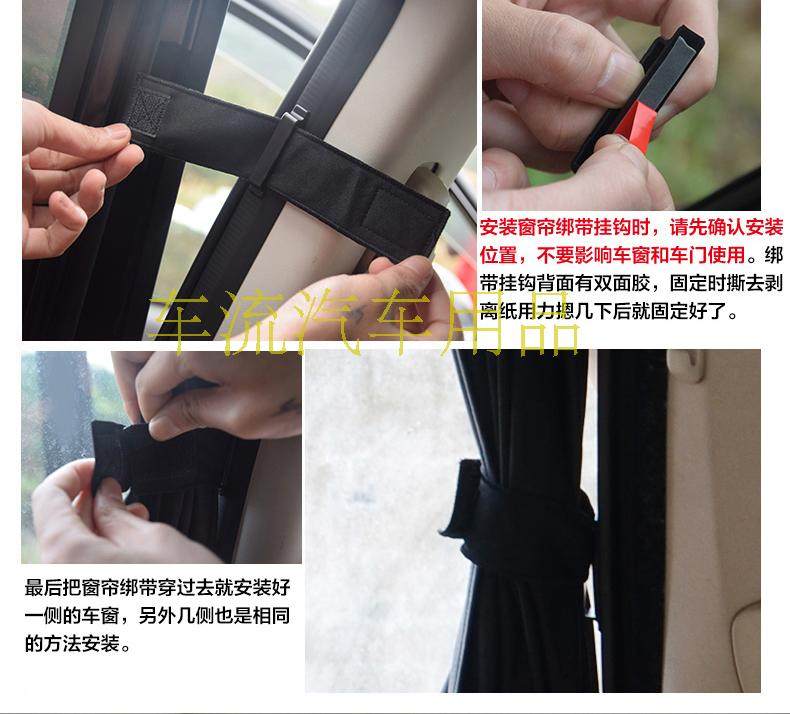 安装窗帘绑带挂钩时，请先确认安装位置，不要影响车窗和车门使用。绑带挂钩背面有双面胶，固定时撕去剥离纸用力摁几下后就固定好了。

车流汽车用品

最后把窗帘绑带穿过去就安装好一侧的车窗，另外几侧也是相同的方法安装。