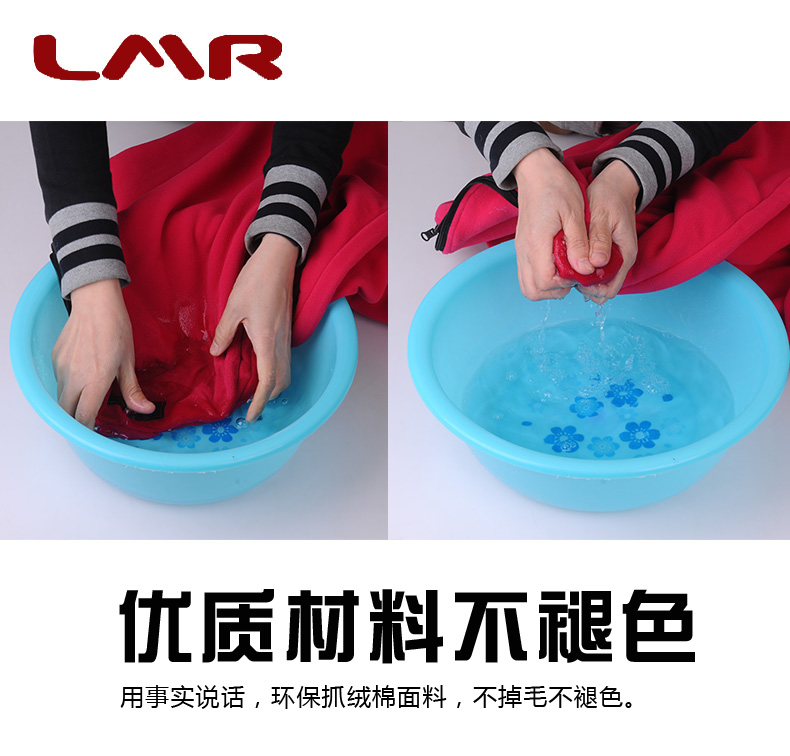 LMR

优质材料不褪色

用事实说话，环保抓绒棉面料，不掉毛不褪色。