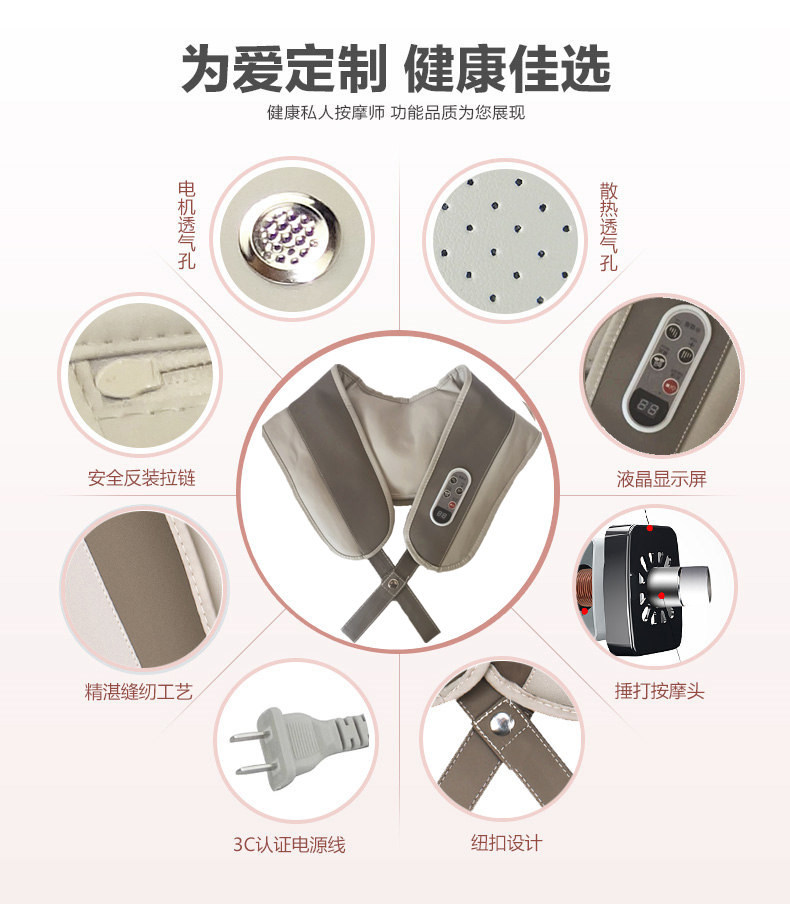 为爱定制 健康佳选

健康私人按摩师 功能品质为您展现

电机透气孔

散热透气孔

安全反装拉链

液晶显示屏

精湛缝纫工艺

捶打按摩头

3C认证电源线

纽扣设计