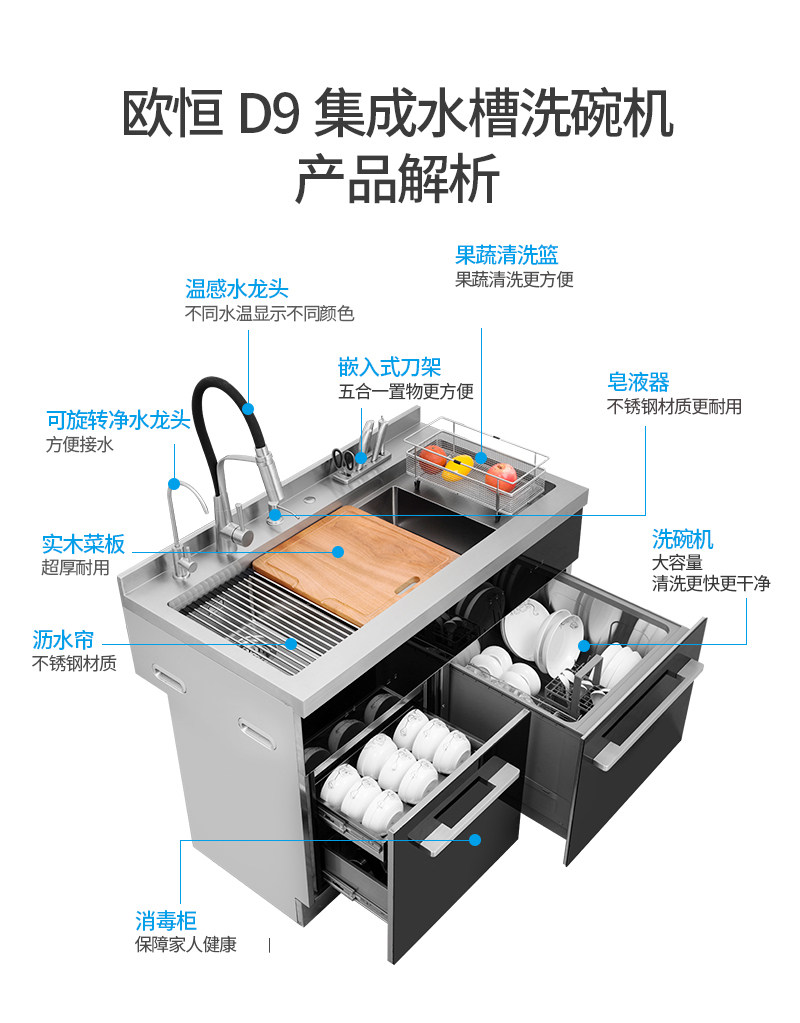 欧恒 D9 集成水槽洗碗机
产品解析

果蔬清洗篮
果蔬清洗更方便

温感水龙头
不同水温显示不同颜色

嵌入式刀架
五合一置物更方便

皂液器
不锈钢材质更耐用

可旋转净水龙头
方便接水

实木菜板
超厚耐用

洗碗机
大容量
清洗更快更干净

沥水帘
不锈钢材质

消毒柜
保障家人健康