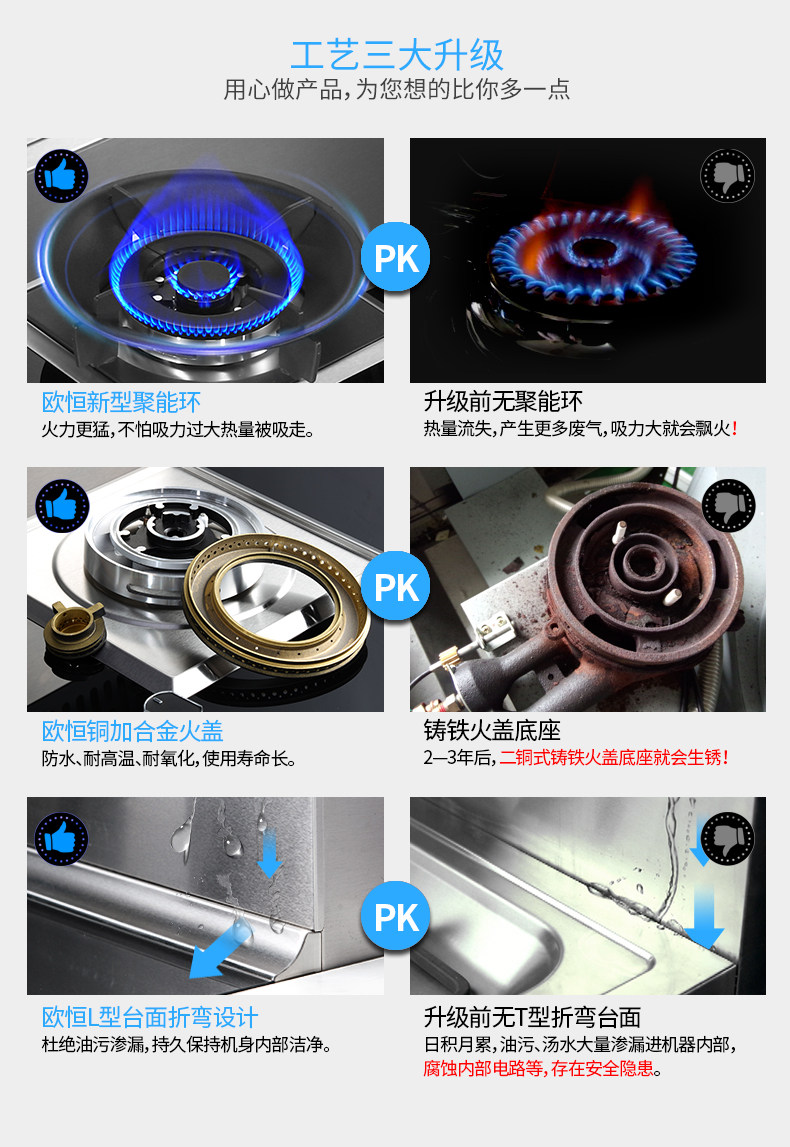 工艺三大升级
用心做产品,为您想的比你多一点

PK

欧恒新型聚能环
火力更猛,不怕吸力过大热量被吸走。

升级前无聚能环
热量流失,产生更多废气,吸力大就会飘火!

PK

欧恒铜加合金火盖
防水、耐高温、耐氧化,使用寿命长。

铸铁火盖底座
2—3年后,二铜式铸铁火盖底座就会生锈!

PK

欧恒L型台面折弯设计
杜绝油污渗漏,持久保持机身内部洁净。

升级前无T型折弯台面
日积月累,油污、汤水大量渗漏进机器内部,腐蚀内部电路等,存在安全隐患。