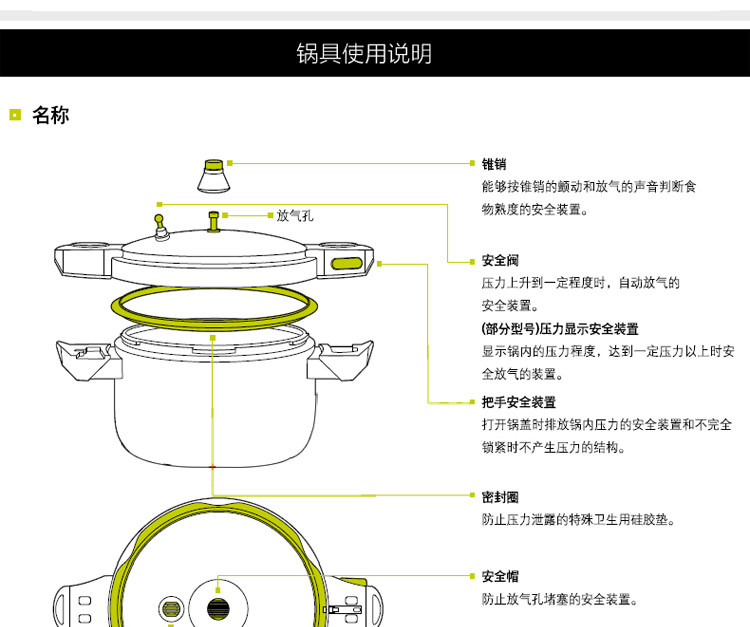 锅具使用说明

名称

放气孔

锥销
能够按锥销的颤动和放气的声音判断食物熟度的安全装置。

安全阀
压力上升到一定程度时，自动放气的安全装置。

(部分型号)压力显示安全装置
显示锅内的压力程度，达到一定压力以上时安全放气的装置。

把手安全装置
打开锅盖时排放锅内压力的安全装置和不完全锁紧时不产生压力的结构。

密封圈
防止压力泄露的特殊卫生用硅胶垫。

安全帽
防止放气孔堵塞的安全装置。