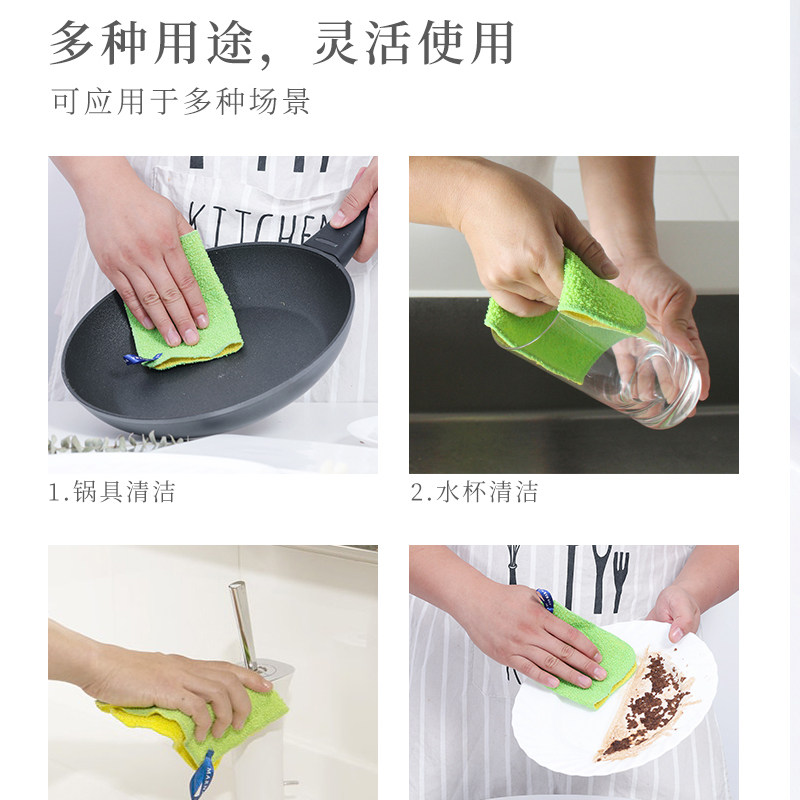 多种用途，灵活使用

可应用于多种场景

KITCHEN

1.锅具清洁

2.水杯清洁