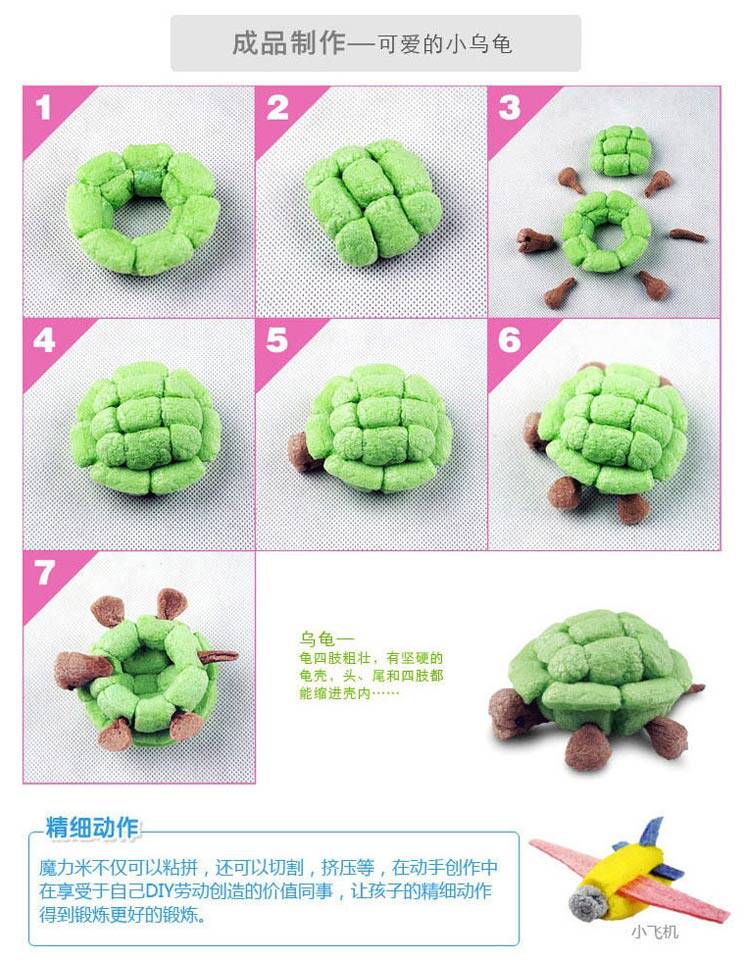 成品制作—可爱的小乌龟

1

2

3

4

5

6

7

乌龟—
龟四肢粗壮，有坚硬的龟壳，头、尾和四肢都能缩进壳内……

精细动作

魔力米不仅可以粘拼，还可以切割，挤压等，在动手创作中在享受于自己DIY劳动创造的价值同事，让孩子的精细动作得到锻炼更好的锻炼。

小飞机