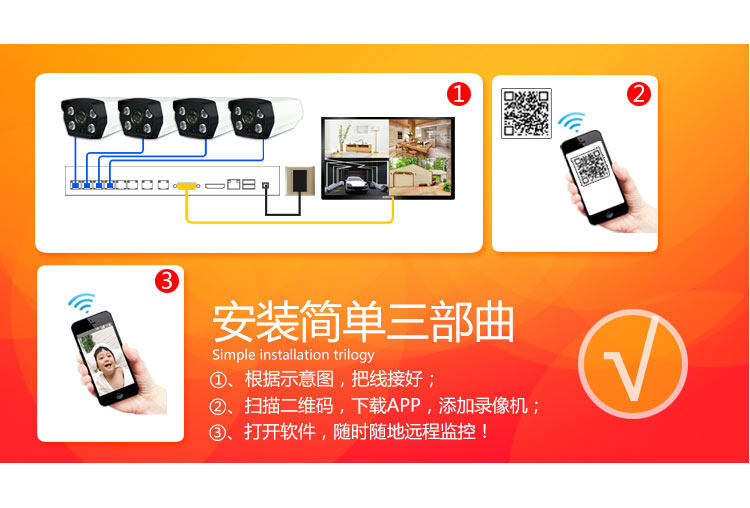 1

2

3

安装简单三部曲

Simple installation trilogy

①、根据示意图，把线接好；

②、扫描二维码，下载APP，添加录像机；

③、打开软件，随时随地远程监控！

√