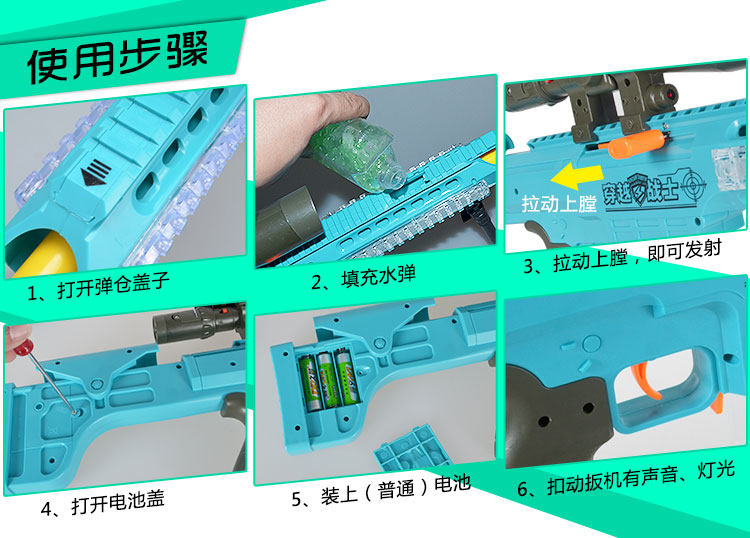 使用步骤

1、打开弹仓盖子

2、填充水弹

拉动上膛
穿越战士

3、拉动上膛，即可发射

4、打开电池盖

5、装上（普通）电池

6、扣动扳机有声音、灯光