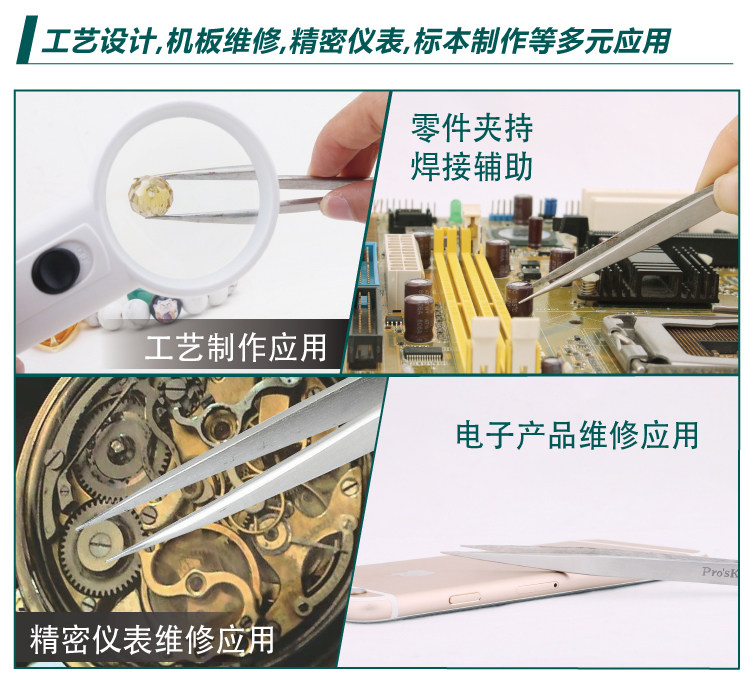 工艺设计,机板维修,精密仪表,标本制作等多元应用

工艺制作应用

零件夹持
焊接辅助

精密仪表维修应用

电子产品维修应用

Pro'sK