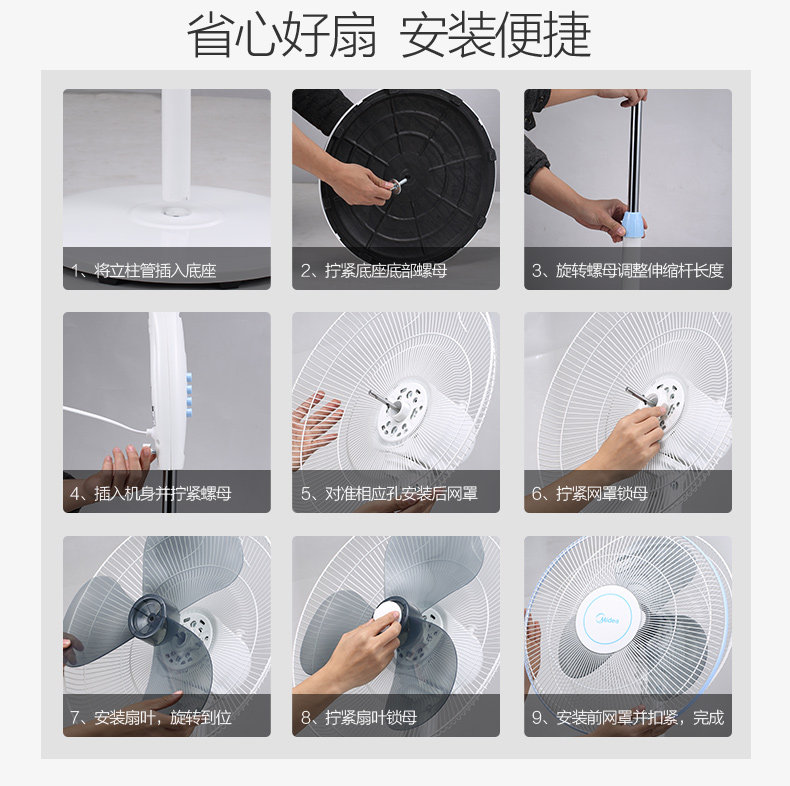 省心好扇 安装便捷

1、将立柱管插入底座

2、拧紧底座底部螺母

3、旋转螺母调整伸缩杆长度

4、插入机身并拧紧螺母

5、对准相应孔安装后网罩

6、拧紧网罩锁母

7、安装扇叶，旋转到位

8、拧紧扇叶锁母

Midea

9、安装前网罩并扣紧，完成