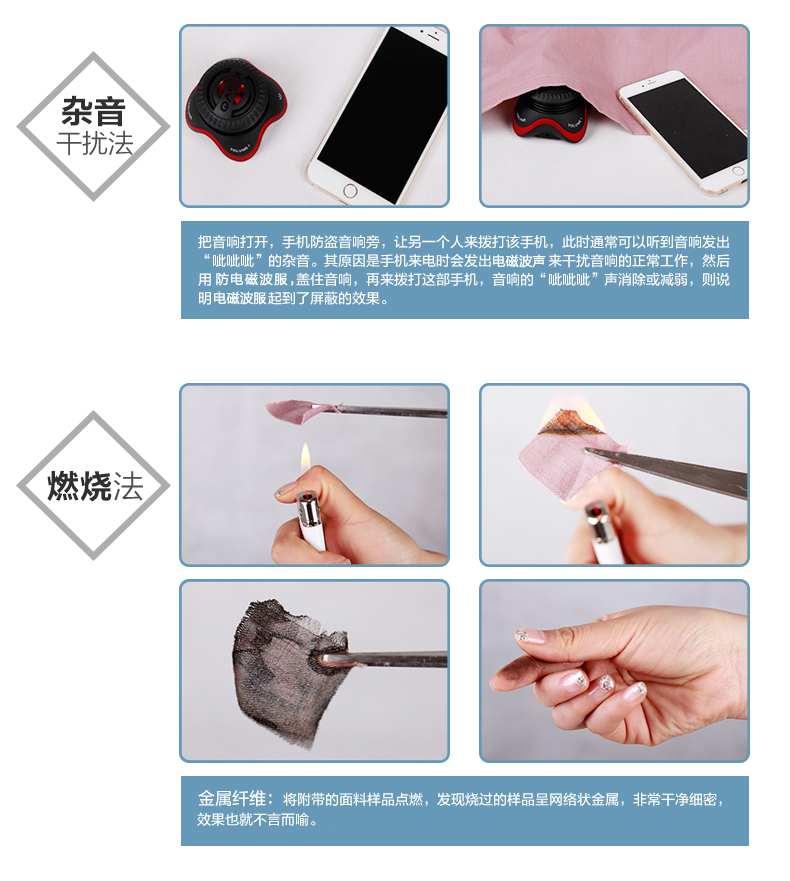 杂音
干扰法

把音响打开，手机防盗音响旁，让另一个人来拨打该手机，此时通常可以听到音响发出“呲呲呲”的杂音。其原因是手机来电时会发出电磁波声 来干扰音响的正常工作，然后用 防电磁波服，盖住音响，再来拨打这部手机，音响的“呲呲呲”声消除或减弱，则说明电磁波服起到了屏蔽的效果。

燃烧法

金属纤维：将附带的面料样品点燃，发现烧过的样品呈网络状金属，非常干净细密，效果也就不言而喻。