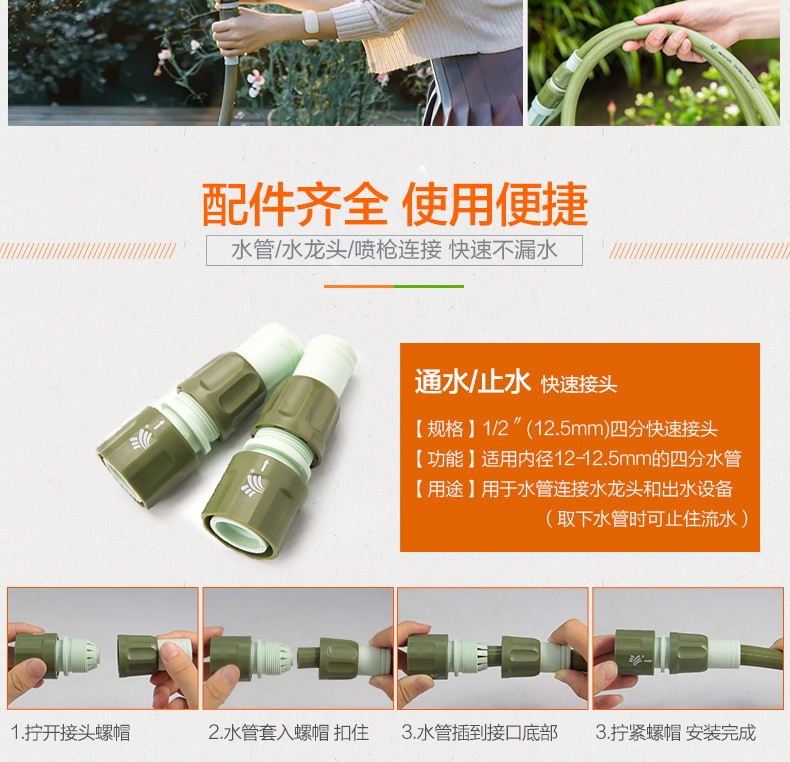 配件齐全 使用便捷

水管/水龙头/喷枪连接 快速不漏水

通水/止水 快速接头

【规格】1/2″(12.5mm)四分快速接头

【功能】适用内径12-12.5mm的四分水管

【用途】用于水管连接水龙头和出水设备

（取下水管时可止住流水）

1.拧开接头螺帽

2.水管套入螺帽 扣住

3.水管插到接口底部

3.拧紧螺帽 安装完成