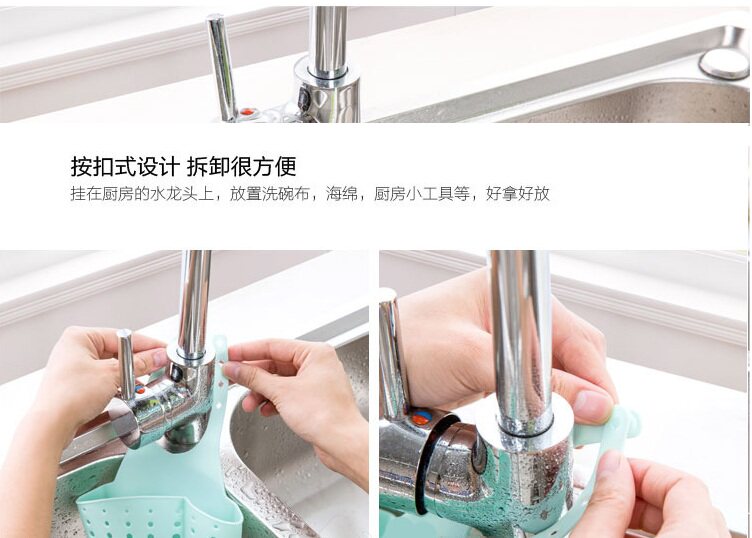 按扣式设计 拆卸很方便

挂在厨房的水龙头上，放置洗碗布，海绵，厨房小工具等，好拿好放