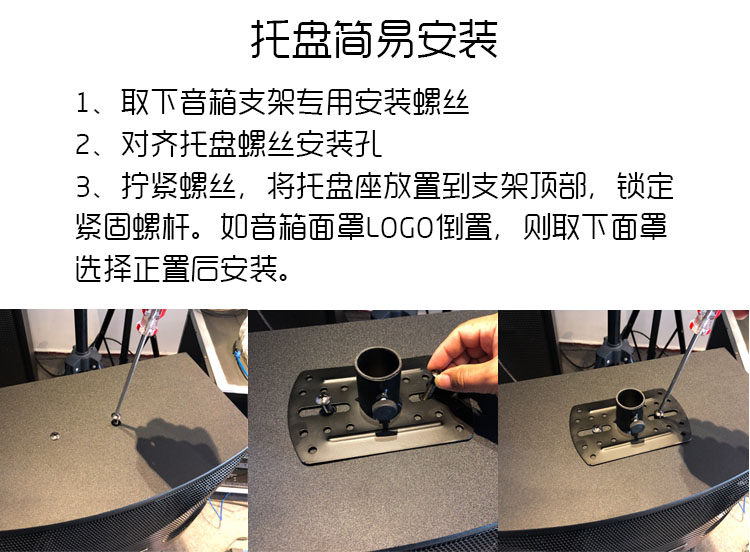 托盘简易安装

1、取下音箱支架专用安装螺丝
2、对齐托盘螺丝安装孔
3、拧紧螺丝，将托盘座放置到支架顶部，锁定紧固螺杆。如音箱面罩LOGO倒置，则取下面罩选择正置后安装。