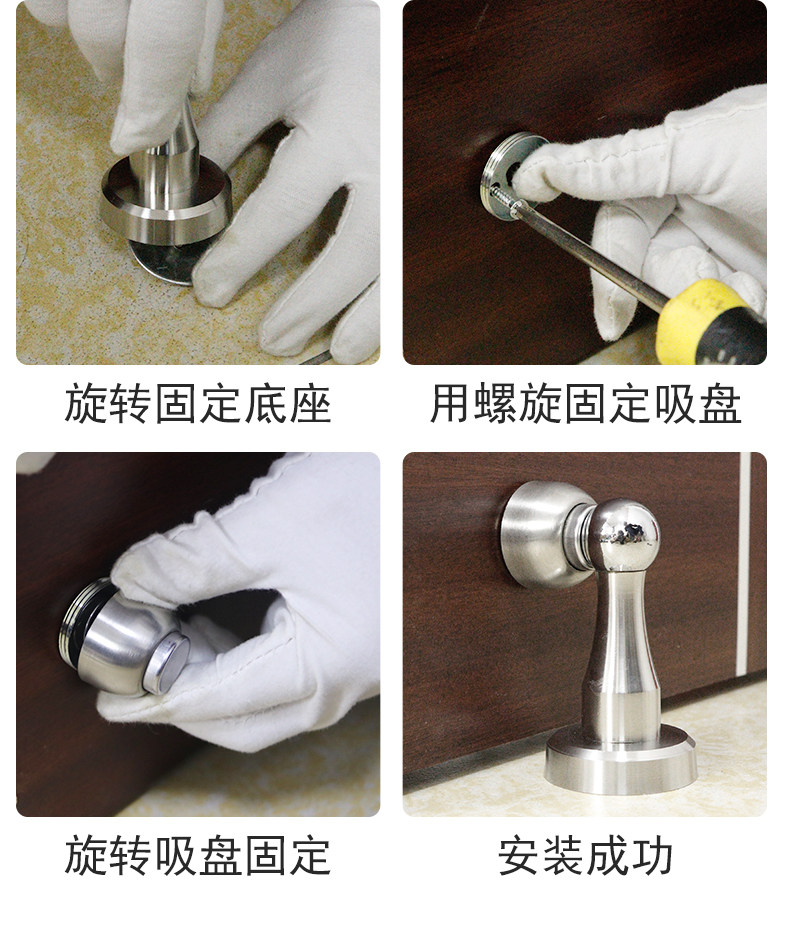 旋转固定底座

用螺旋固定吸盘

旋转吸盘固定

安装成功