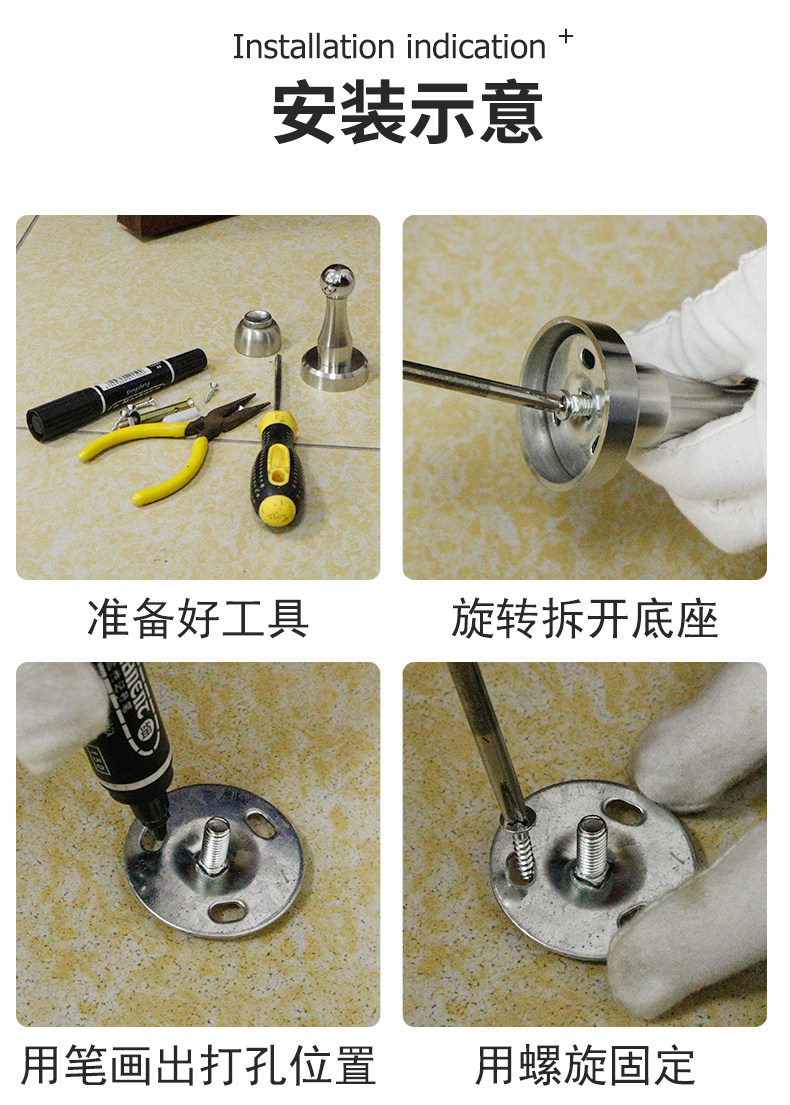 Installation indication +

安装示意

准备好工具

旋转拆开底座

用笔画出打孔位置

用螺旋固定