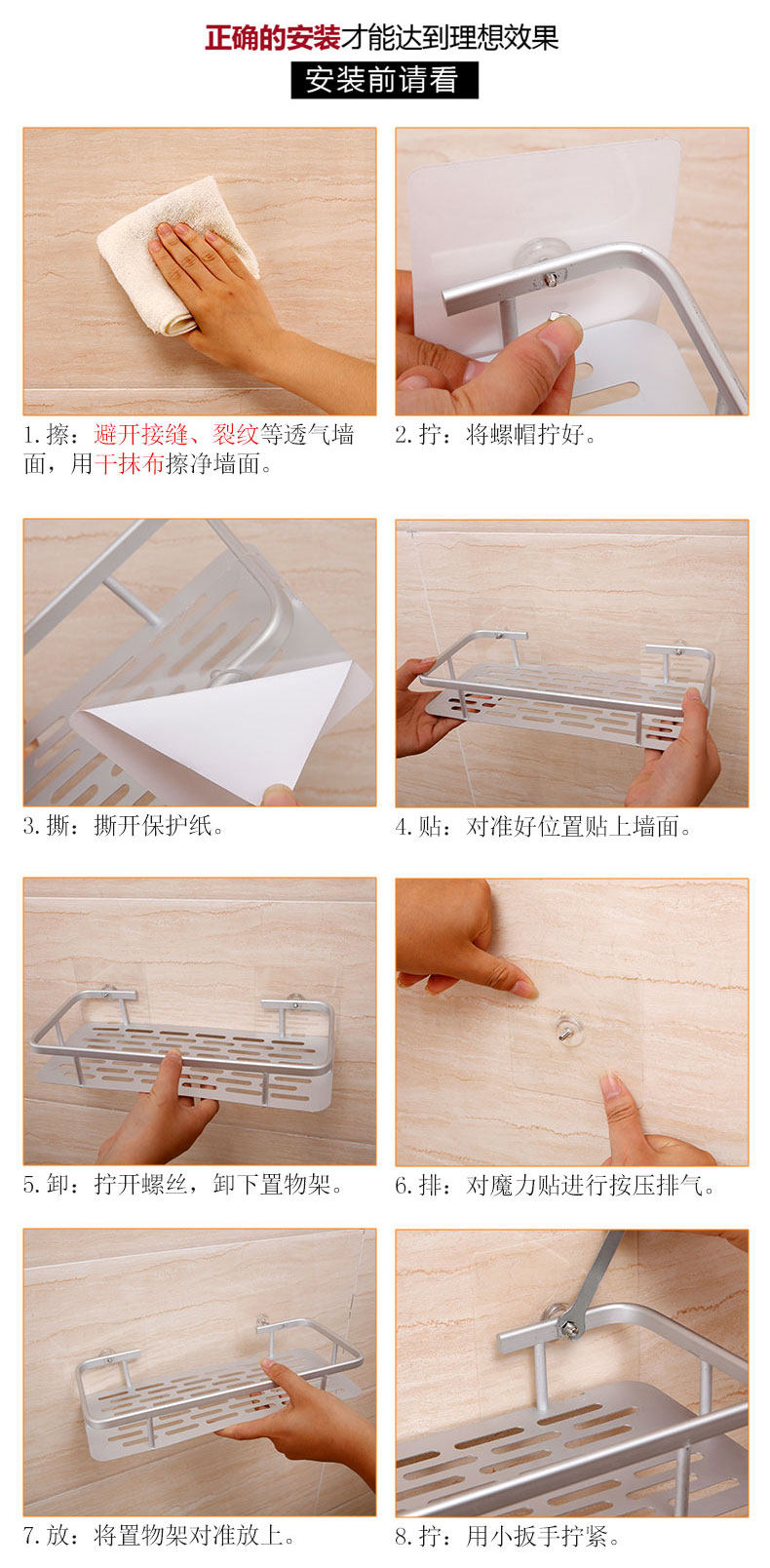 正确的安装才能达到理想效果

安装前请看

1. 擦：避开接缝、裂纹等透气墙面，用干抹布擦净墙面。

2. 拧：将螺帽拧好。

3. 撕：撕开保护纸。

4. 贴：对准好位置贴上墙面。

5. 卸：拧开螺丝，卸下置物架。

6. 排：对魔力贴进行按压排气。

7. 放：将置物架对准放上。

8. 拧：用小扳手拧紧。