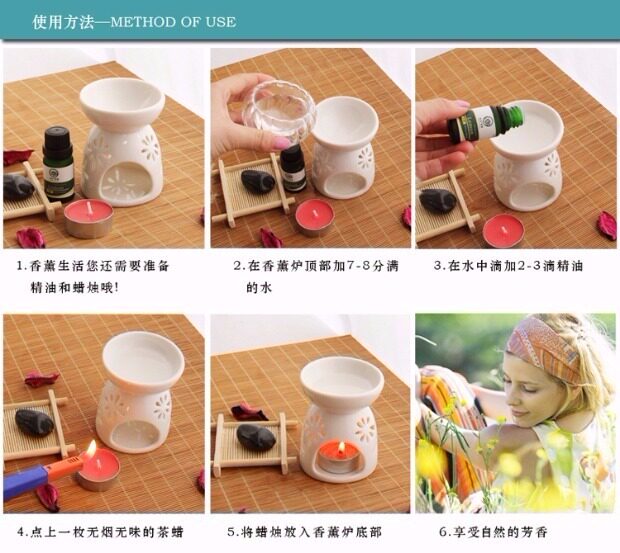 使用方法—METHOD OF USE

1.香薰生活您还需要准备精油和蜡烛哦!

2.在香薰炉顶部加7-8分满的水

3.在水中滴加2-3滴精油

4.点上一枚无烟无味的茶蜡

5.将蜡烛放入香薰炉底部

6.享受自然的芳香