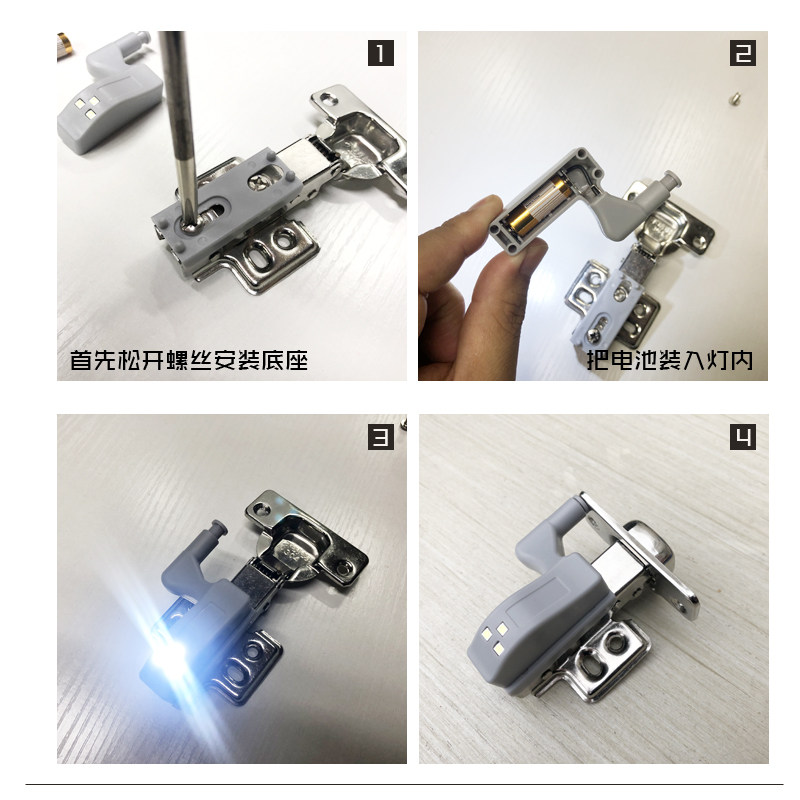 1

首先松开螺丝安装底座

2

把电池装入灯内

3

4