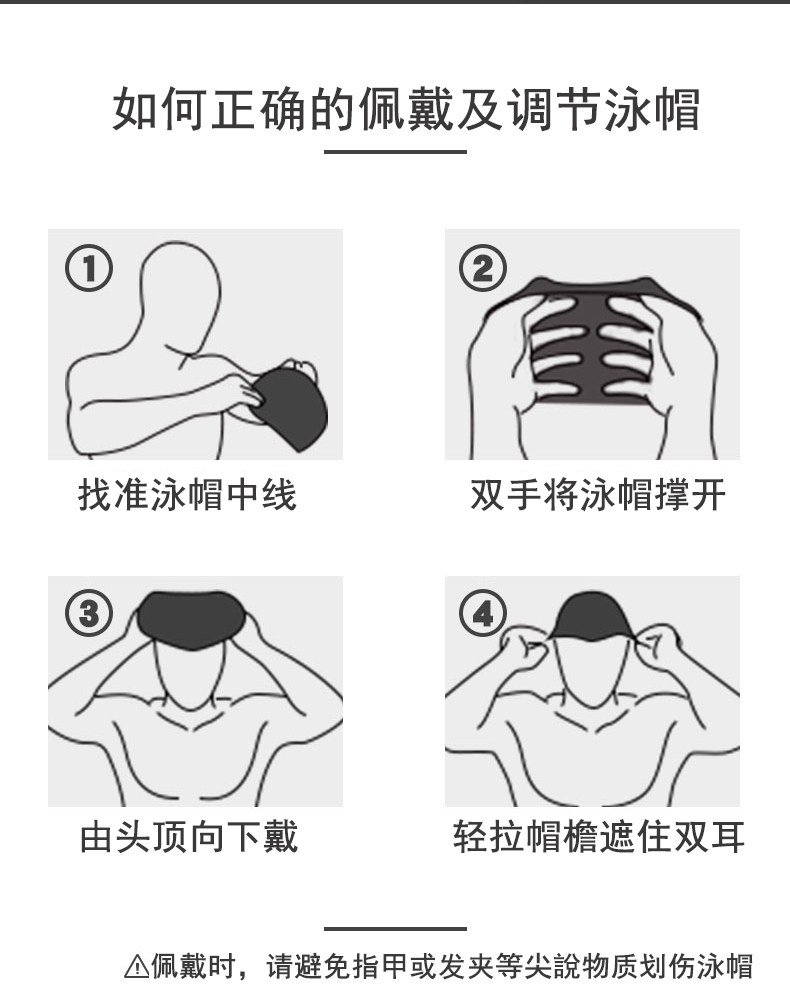 如何正确的佩戴及调节泳帽

①

找准泳帽中线

②

双手将泳帽撑开

③

由头顶向下戴

④

轻拉帽檐遮住双耳

⚠佩戴时，请避免指甲或发夹等尖說物质划伤泳帽