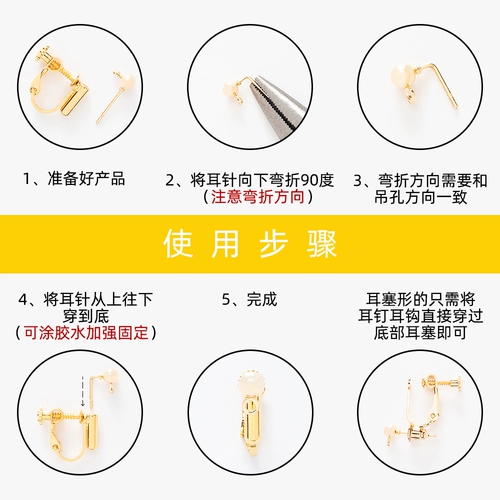 1、准备好产品

2、将耳针向下弯折90度（注意弯折方向）

3、弯折方向需要和吊孔方向一致

使用步骤

4、将耳针从上往下穿到底（可涂胶水加强固定）

5、完成

耳塞形的只需将耳钉耳钩直接穿过底部耳塞即可