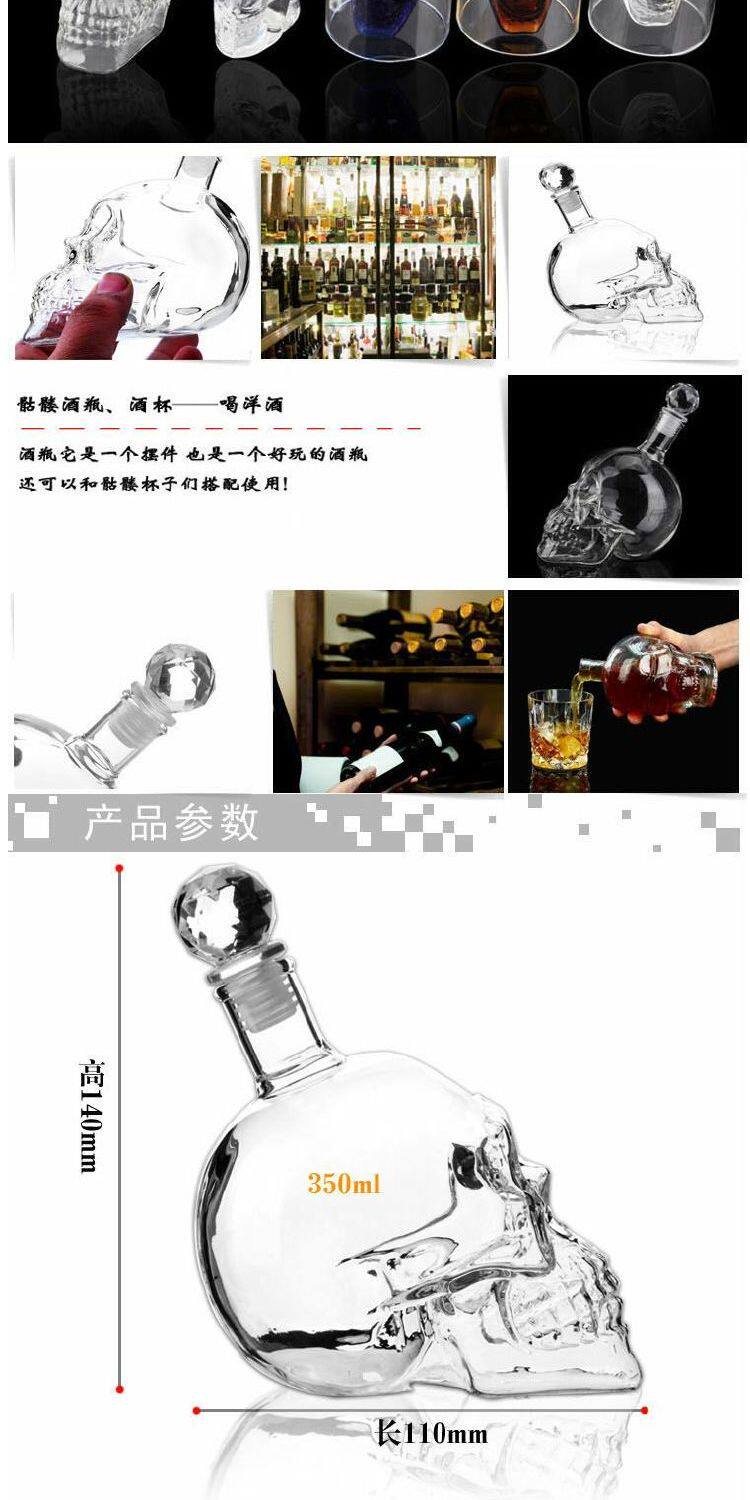 骷髅酒瓶、酒杯——喝洋酒

酒瓶它是一个摆件 也是一个好玩的酒瓶
还可以和骷髅杯子们搭配使用!

产品参数

高140mm

350ml

长110mm