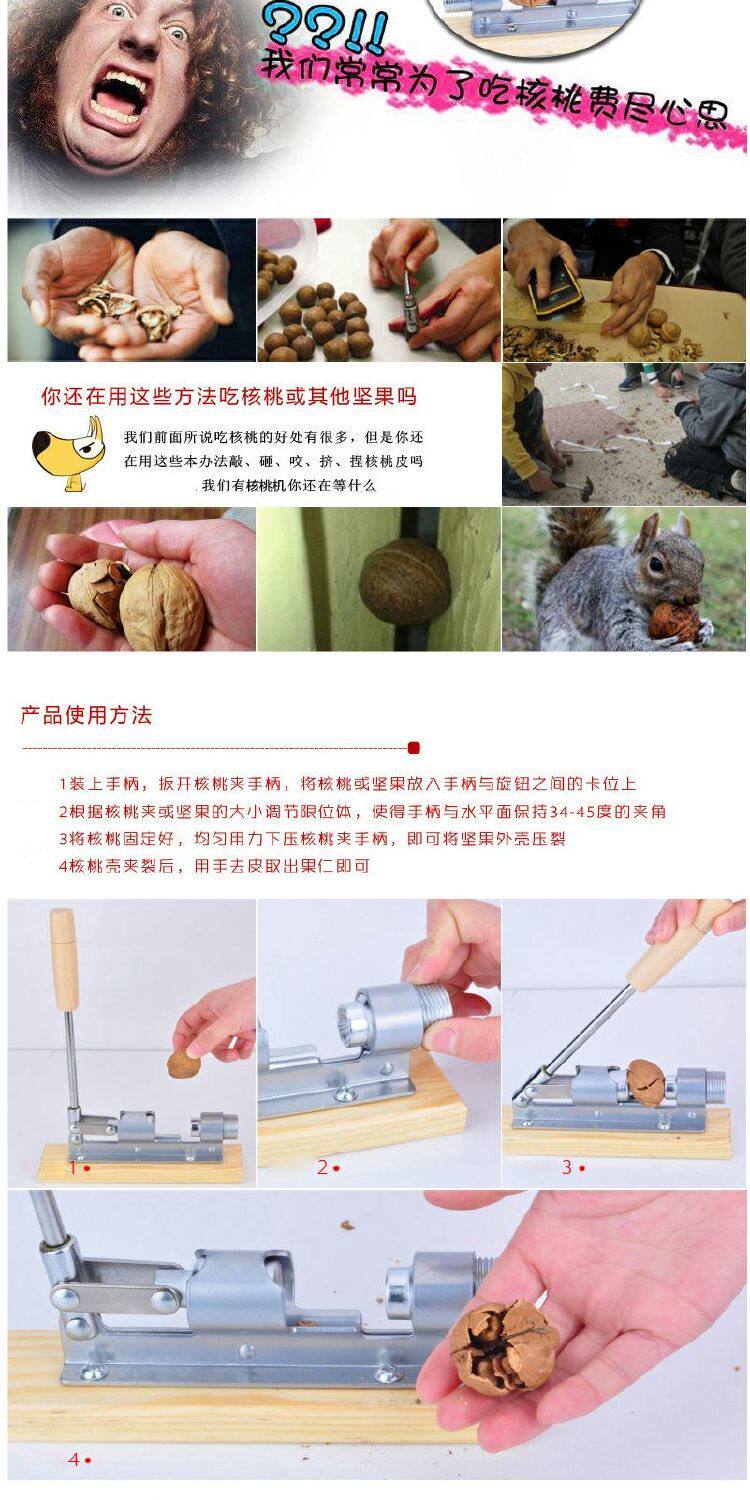 ??!!
我们常常为了吃核桃费尽心思

你还在用这些方法吃核桃或其他坚果吗

我们前面所说吃核桃的好处有很多，但是你还在用这些本办法敲、砸、咬、挤、捏核桃皮吗
我们有核桃机你还在等什么

产品使用方法

1装上手柄，扳开核桃夹手柄，将核桃或坚果放入手柄与旋钮之间的卡位上
2根据核桃夹或坚果的大小调节限位体，使得手柄与水平面保持34-45度的夹角
3将核桃固定好，均匀用力下压核桃夹手柄，即可将坚果外壳压裂
4核桃壳夹裂后，用手去皮取出果仁即可

1
2
3
4