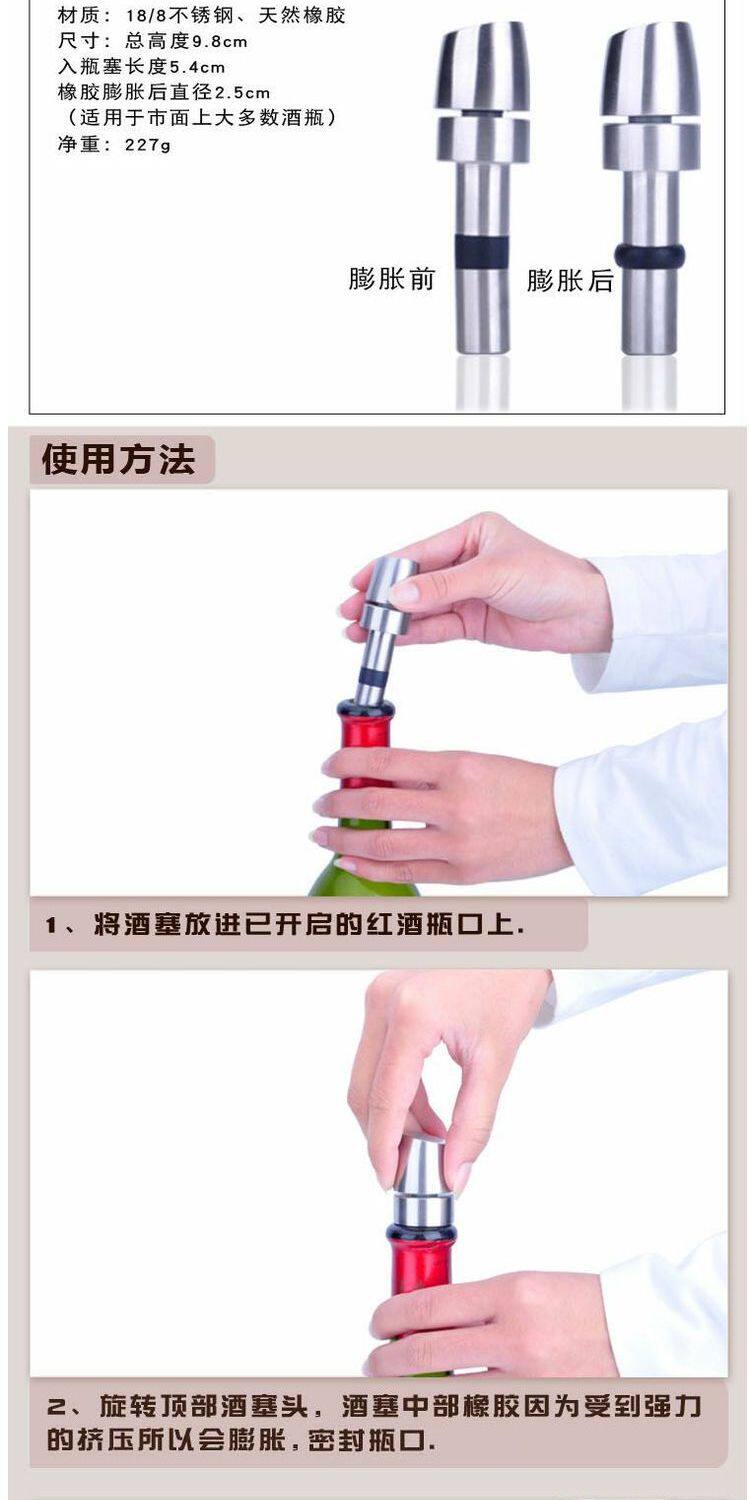 材质：18/8不锈钢、天然橡胶
尺寸：总高度9.8cm
入瓶塞长度5.4cm
橡胶膨胀后直径2.5cm
（适用于市面上大多数酒瓶）
净重：227g

膨胀前

膨胀后

使用方法

1、将酒塞放进已开启的红酒瓶口上.

2、旋转顶部酒塞头，酒塞中部橡胶因为受到强力的挤压所以会膨胀，密封瓶口.